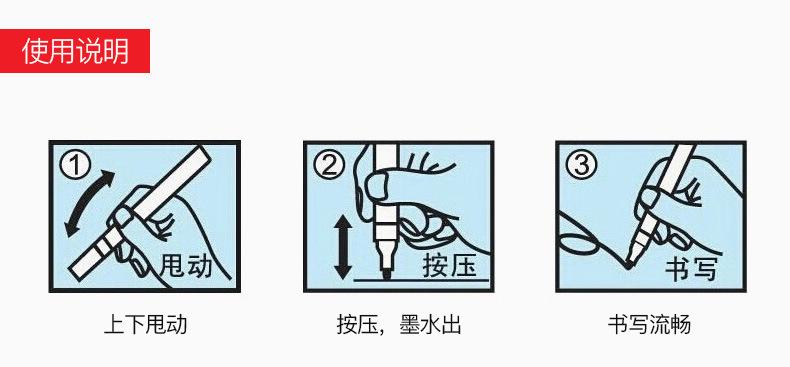 使用说明

①
甩动

上下甩动

②
按压

按压，墨水出

③
书写

书写流畅