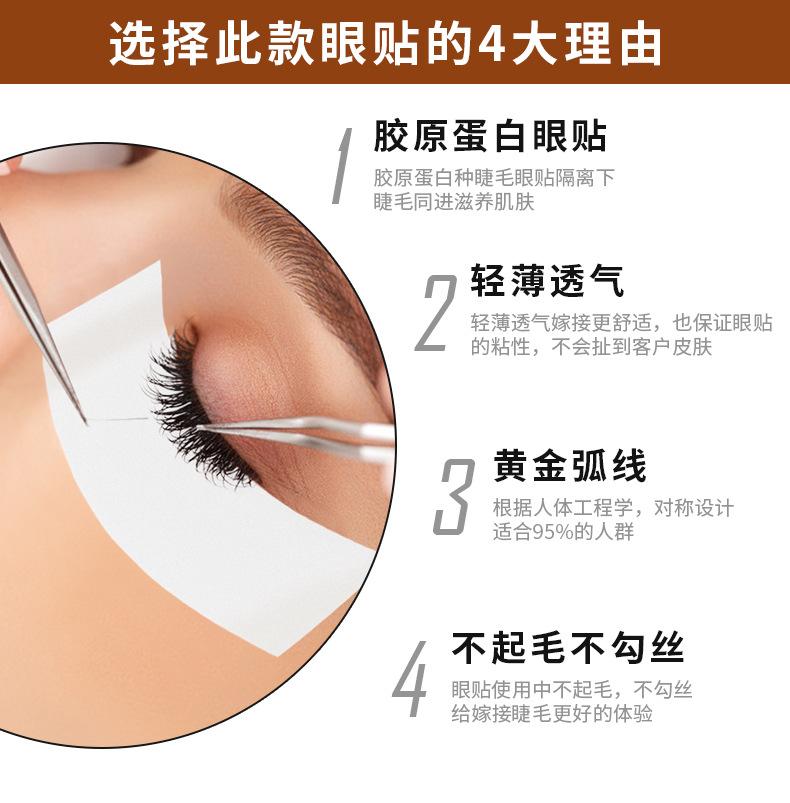 选择此款眼贴的4大理由

1
胶原蛋白眼贴
胶原蛋白种睫毛眼贴隔离下睫毛同进滋养肌肤

2
轻薄透气
轻薄透气嫁接更舒适，也保证眼贴的粘性，不会扯到客户皮肤

3
黄金弧线
根据人体工程学，对称设计适合95%的人群

4
不起毛不勾丝
眼贴使用中不起毛，不勾丝给嫁接睫毛更好的体验