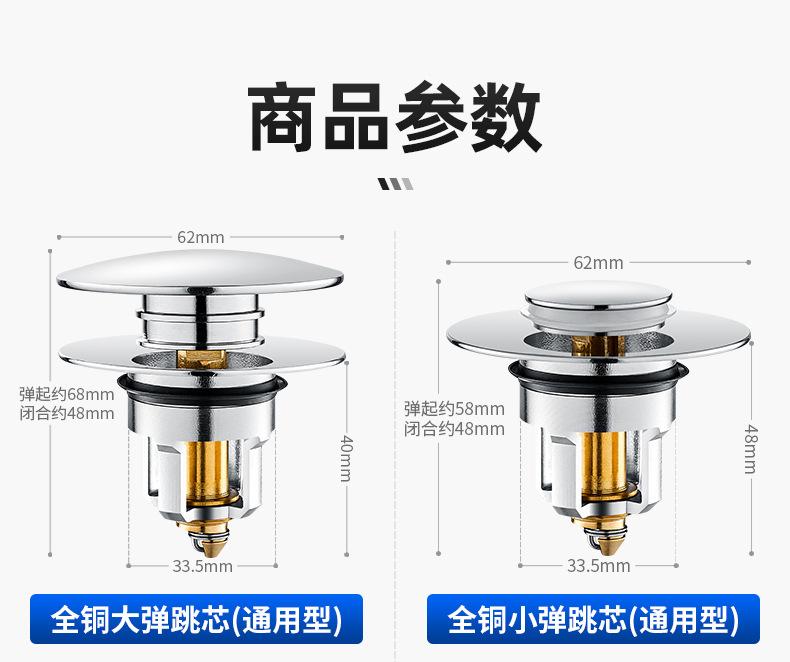 商品参数

62mm

弹起约68mm
闭合约48mm

40mm

33.5mm

全铜大弹跳芯(通用型)

62mm

弹起约58mm
闭合约48mm

48mm

33.5mm

全铜小弹跳芯(通用型)