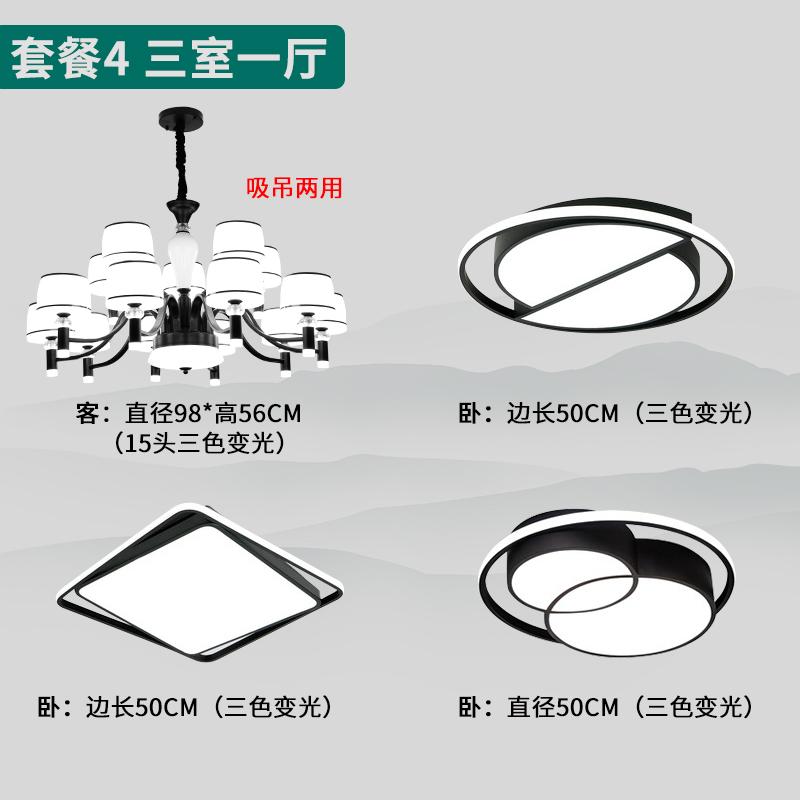 套餐4 三室一厅

吸吊两用

客：直径98*高56CM
（15头三色变光）

卧：边长50CM（三色变光）

卧：边长50CM（三色变光）

卧：直径50CM（三色变光）