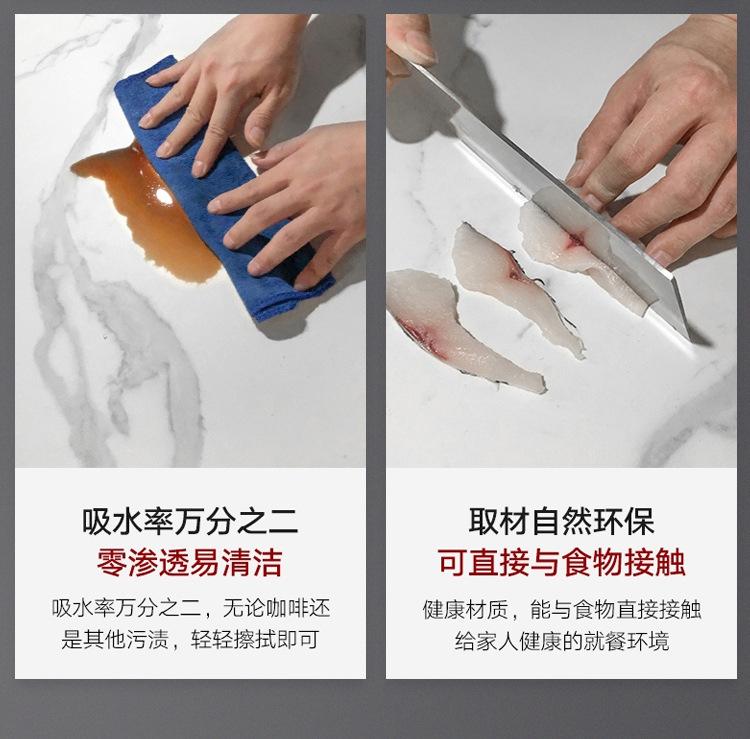 吸水率万分之二
零渗透易清洁
吸水率万分之二，无论咖啡还是其他污渍，轻轻擦拭即可

取材自然环保
可直接与食物接触
健康材质，能与食物直接接触给家人健康的就餐环境