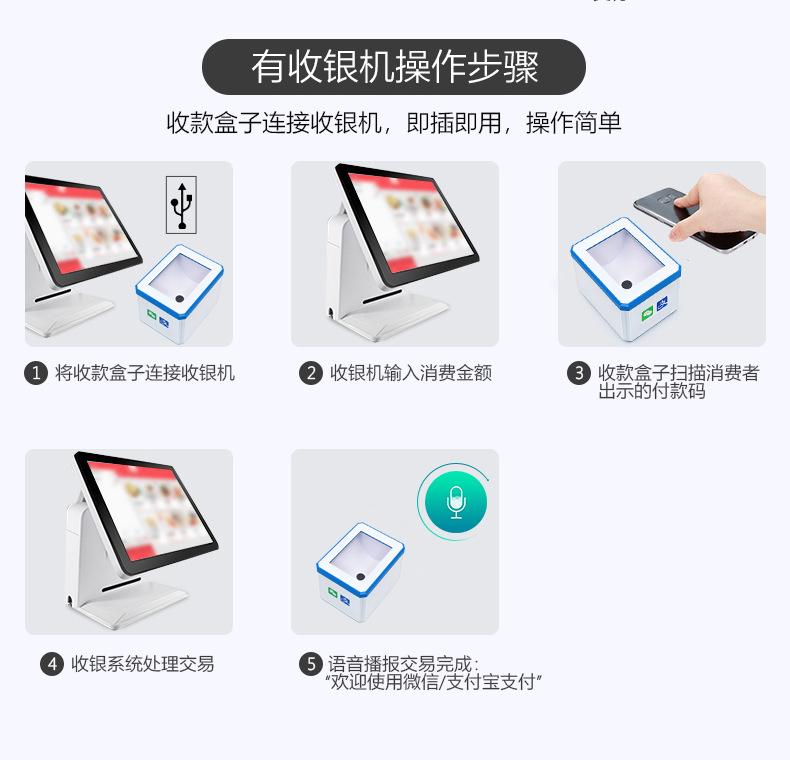 有收银机操作步骤

收款盒子连接收银机，即插即用，操作简单

1 将收款盒子连接收银机

2 收银机输入消费金额

3 收款盒子扫描消费者出示的付款码

4 收银系统处理交易

5 语音播报交易完成：“欢迎使用微信/支付宝支付”