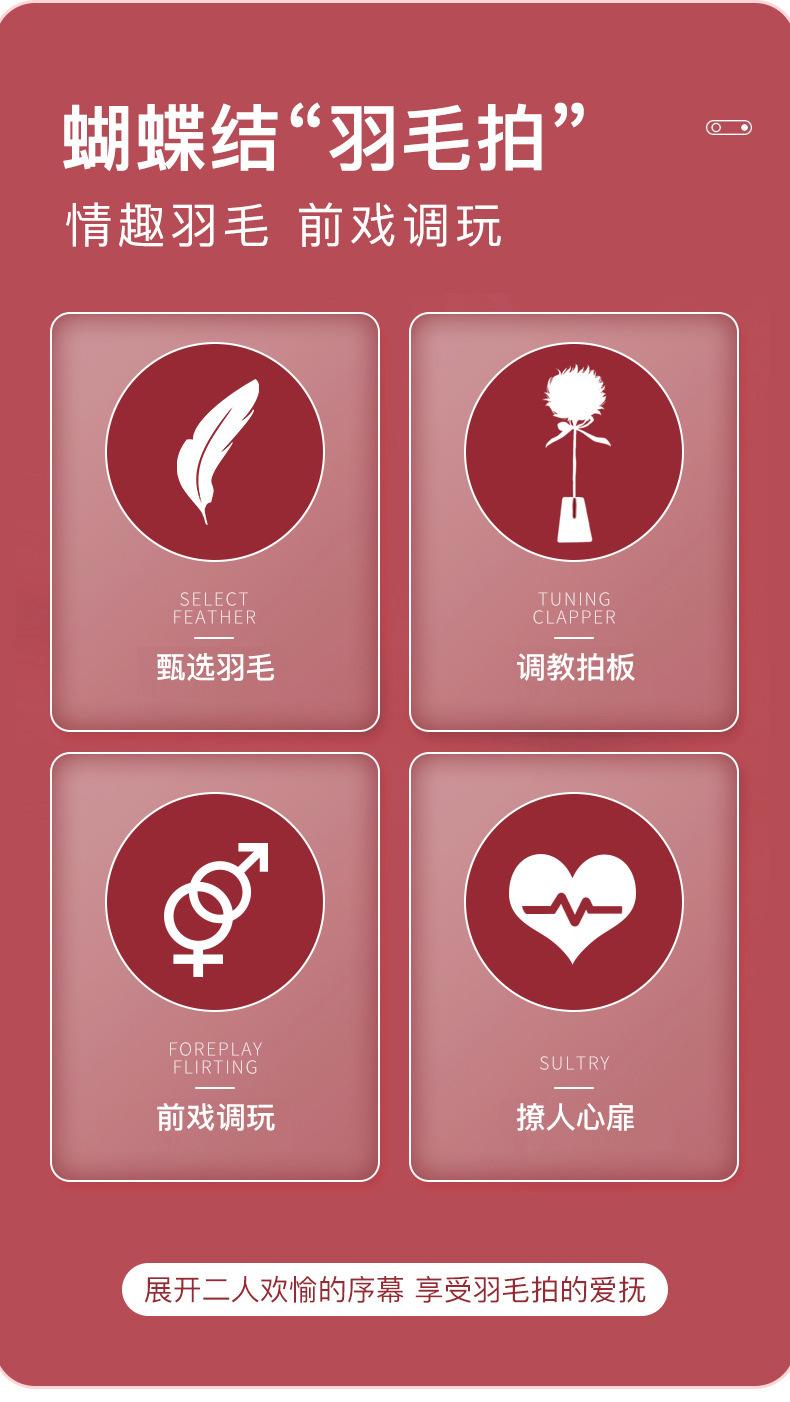 蝴蝶结“羽毛拍”
情趣羽毛 前戏调玩

SELECT
FEATHER
甄选羽毛

TUNING
CLAPPER
调教拍板

FOREPLAY
FLIRTING
前戏调玩

SULTRY
撩人心扉

展开二人欢愉的序幕 享受羽毛拍的爱抚