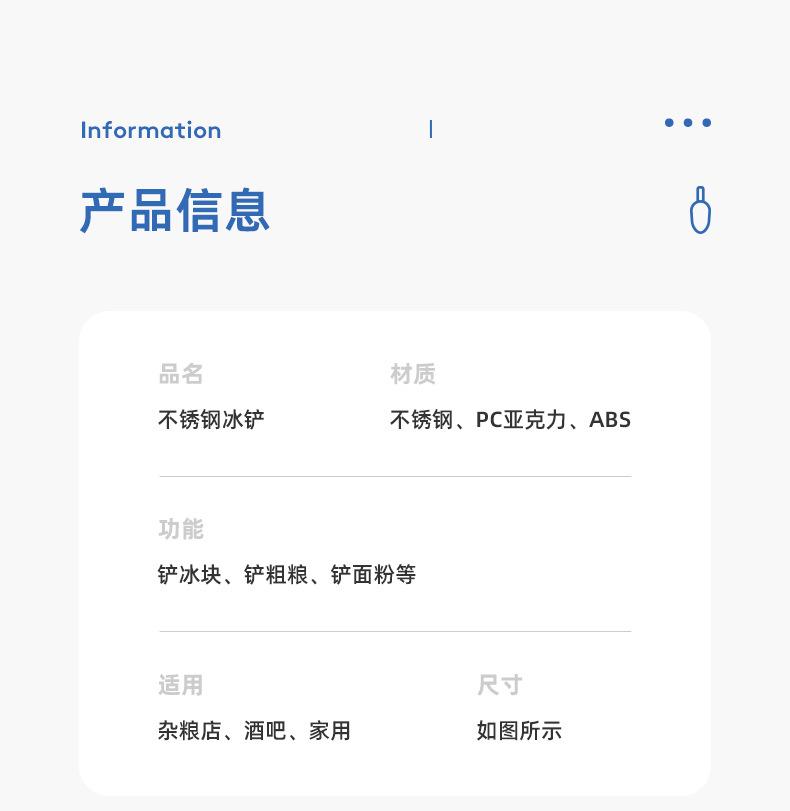 Information

产品信息

品名
不锈钢冰铲

材质
不锈钢、PC亚克力、ABS

功能
铲冰块、铲粗粮、铲面粉等

适用
杂粮店、酒吧、家用

尺寸
如图所示