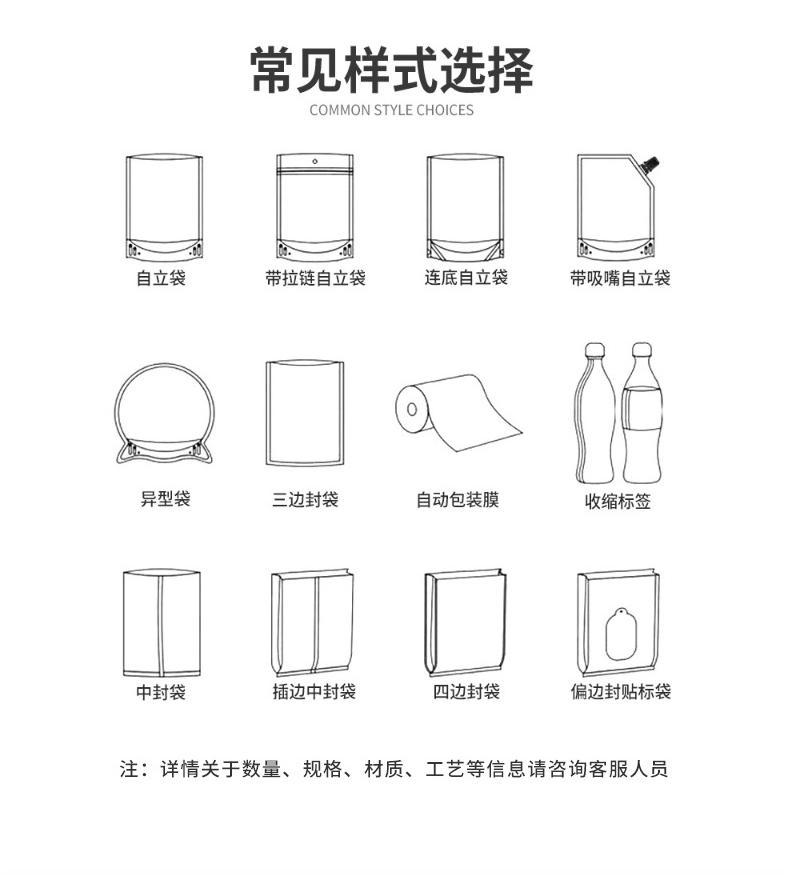 常见样式选择
COMMON STYLE CHOICES

自立袋
带拉链自立袋
连底自立袋
带吸嘴自立袋

异型袋
三边封袋
自动包装膜
收缩标签

中封袋
插边中封袋
四边封袋
偏边封贴标袋

注：详情关于数量、规格、材质、工艺等信息请咨询客服人员