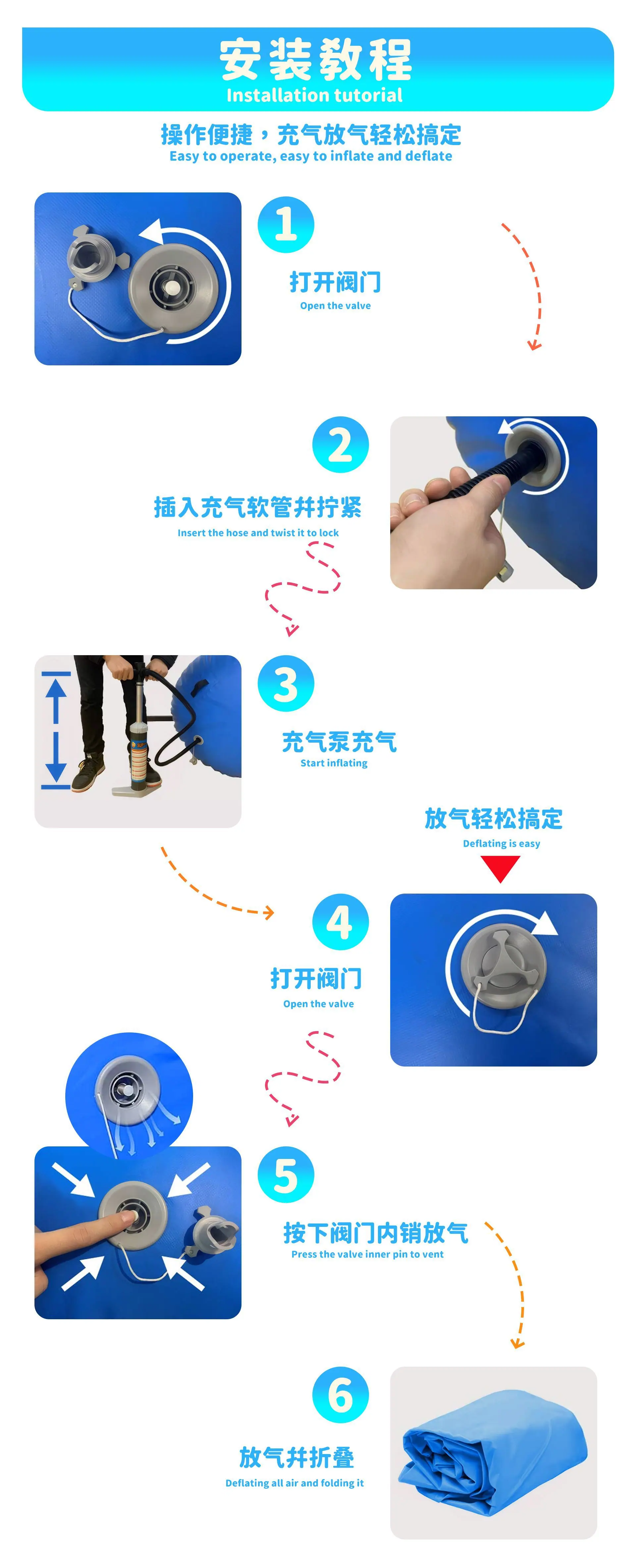 安装教程
Installation tutorial

操作便捷，充气放气轻松搞定
Easy to operate, easy to inflate and deflate

1
打开阀门
Open the valve

2
插入充气软管并拧紧
Insert the hose and twist it to lock

3
充气泵充气
Start inflating

放气轻松搞定
Deflating is easy

4
打开阀门
Open the valve

5
按下阀门内销放气
Press the valve inner pin to vent

6
放气并折叠
Deflating all air and folding it