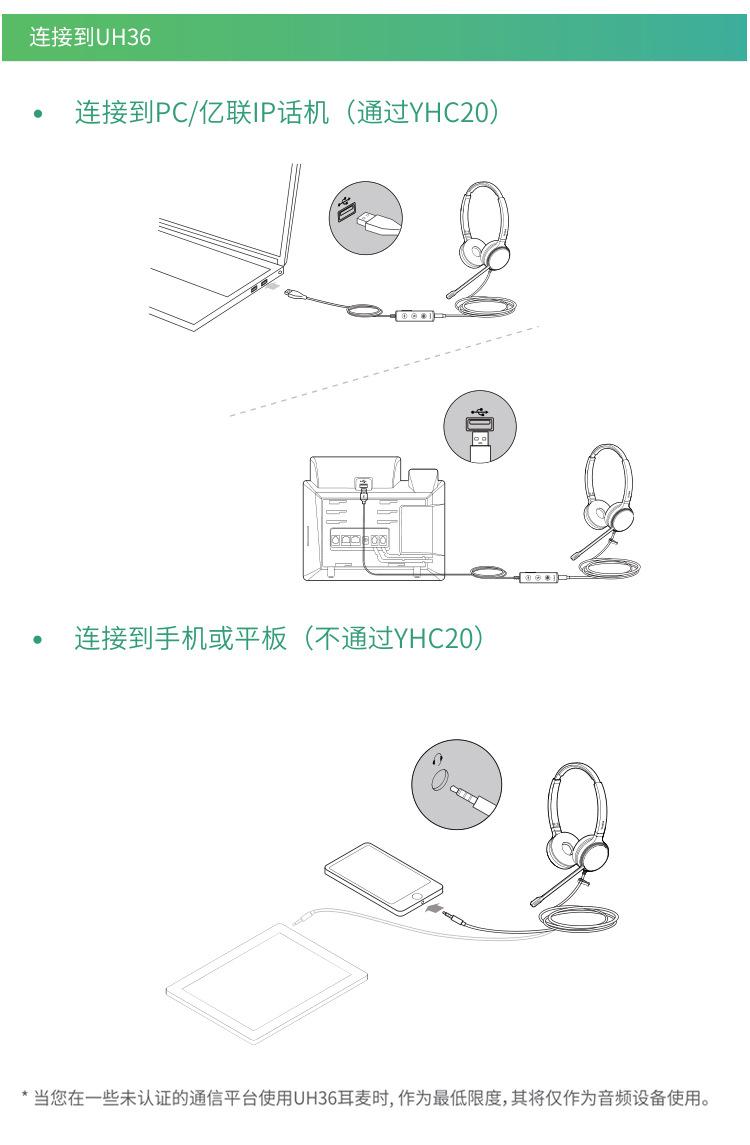 连接到UH36

• 连接到PC/亿联IP话机（通过YHC20）

• 连接到手机或平板（不通过YHC20）

* 当您在一些未认证的通信平台使用UH36耳麦时，作为最低限度，其将仅作为音频设备使用。