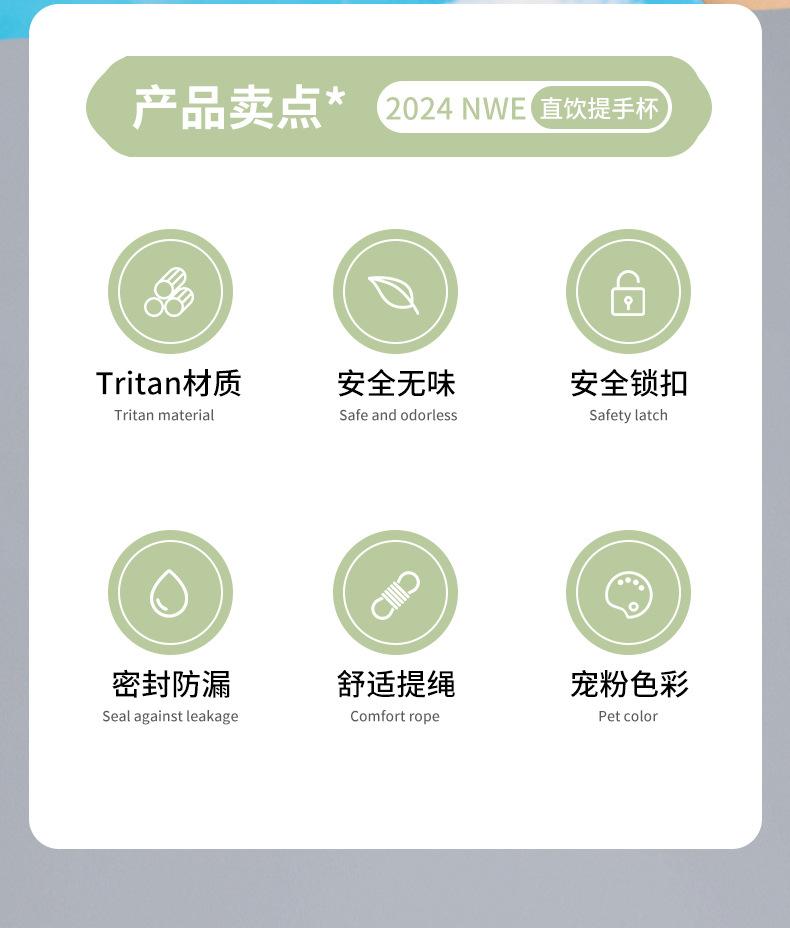 产品卖点* 2024 NWE 直饮提手杯

Tritan材质
Tritan material

安全无味
Safe and odorless

安全锁扣
Safety latch

密封防漏
Seal against leakage

舒适提绳
Comfort rope

宠粉色彩
Pet color