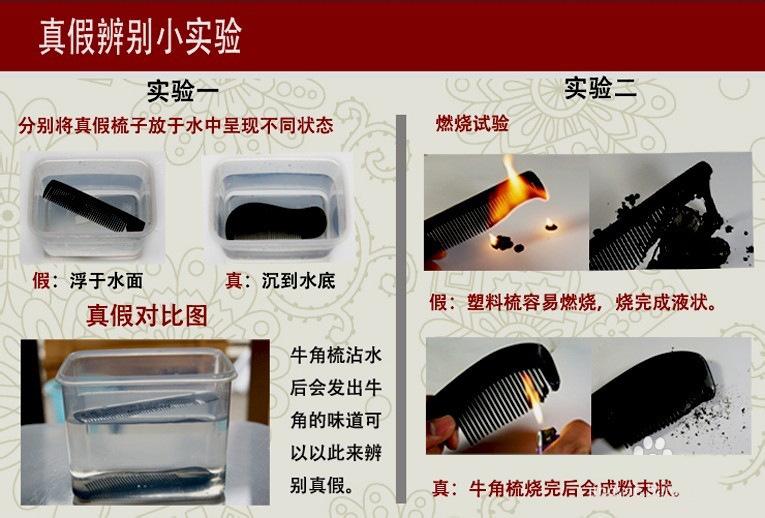 真假辨别小实验

实验一

分别将真假梳子放于水中呈现不同状态

假：浮于水面

真：沉到水底

真假对比图

牛角梳沾水后会发出牛角的味道可以以此来辨别真假。

实验二

燃烧试验

假：塑料梳容易燃烧，烧完成液状。

真：牛角梳烧完后会成粉末状。