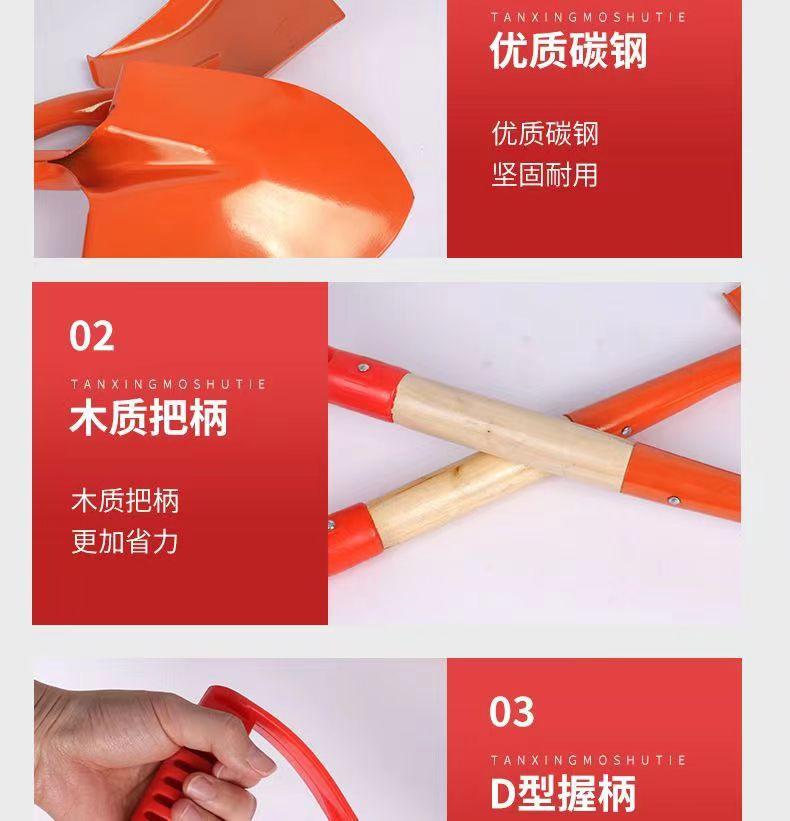 TANXINGMOSHUTIE
优质碳钢

优质碳钢
坚固耐用

02
TANXINGMOSHUTIE
木质把柄

木质把柄
更加省力

03
TANXINGMOSHUTIE
D型握柄