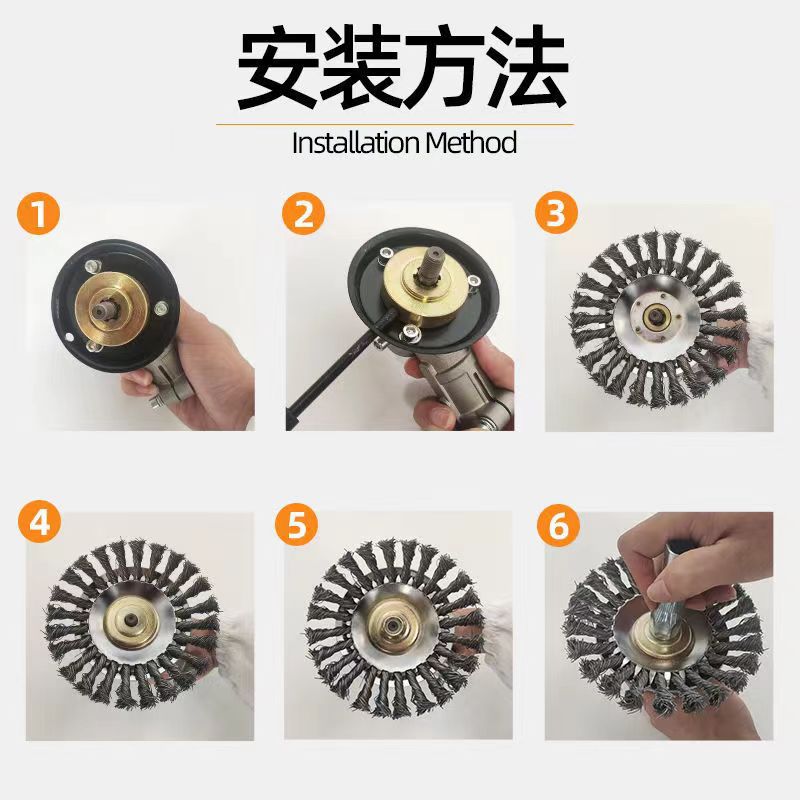 安装方法

Installation Method

1

2

3

4

5

6