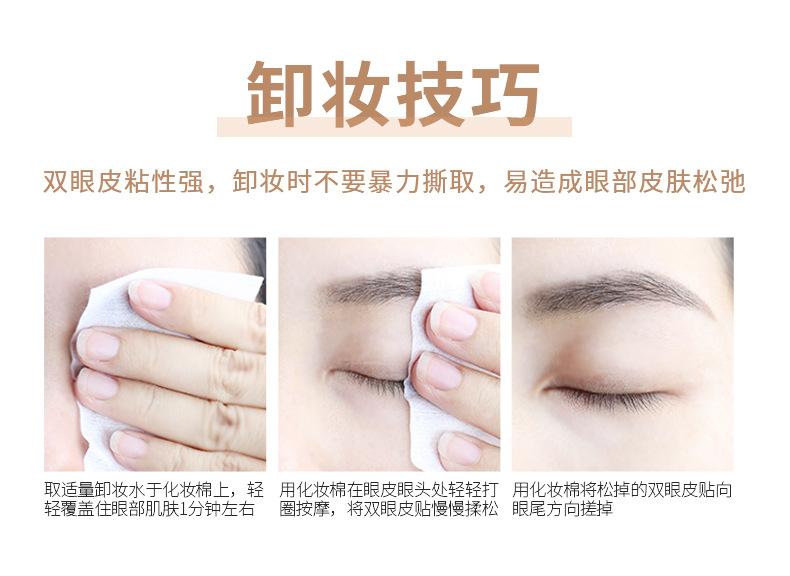 卸妆技巧

双眼皮粘性强，卸妆时不要暴力撕取，易造成眼部皮肤松弛

取适量卸妆水于化妆棉上，轻轻覆盖住眼部肌肤1分钟左右

用化妆棉在眼皮眼头处轻轻打圈按摩，将双眼皮贴慢慢揉松

用化妆棉将松掉的双眼皮贴向眼尾方向搓掉