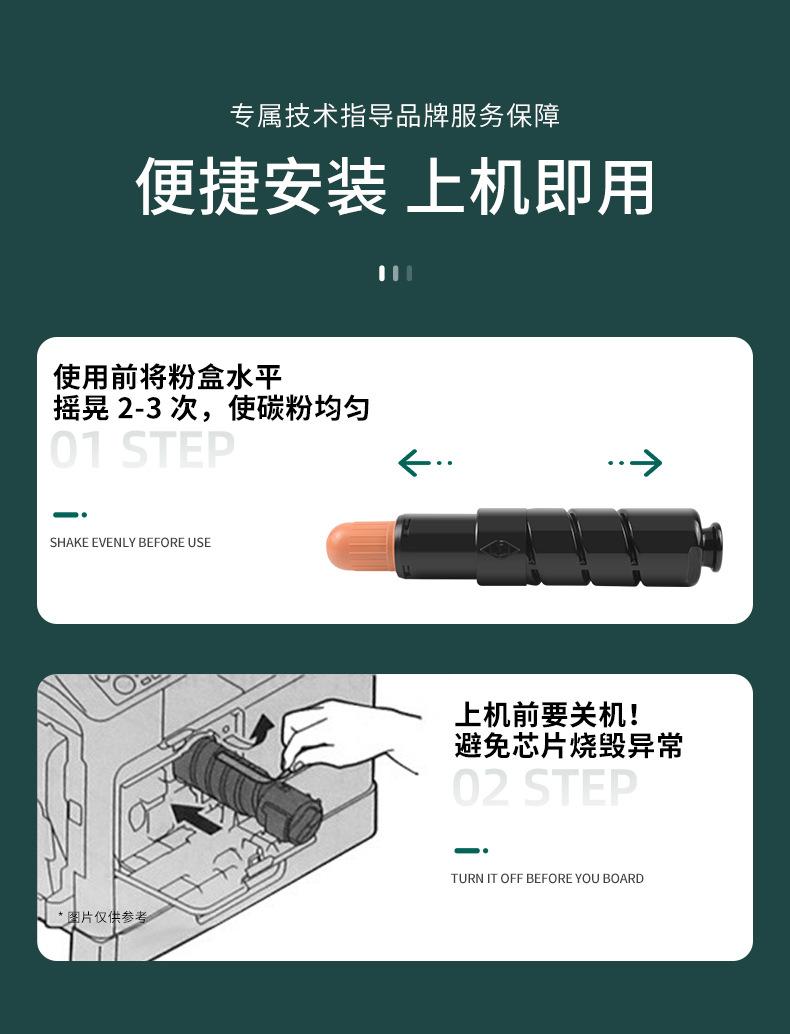 专属技术指导品牌服务保障

便捷安装 上机即用

使用前将粉盒水平
摇晃 2-3 次，使碳粉均匀

01 STEP

SHAKE EVENLY BEFORE USE

上机前要关机！
避免芯片烧毁异常

02 STEP

TURN IT OFF BEFORE YOU BOARD

* 图片仅供参考