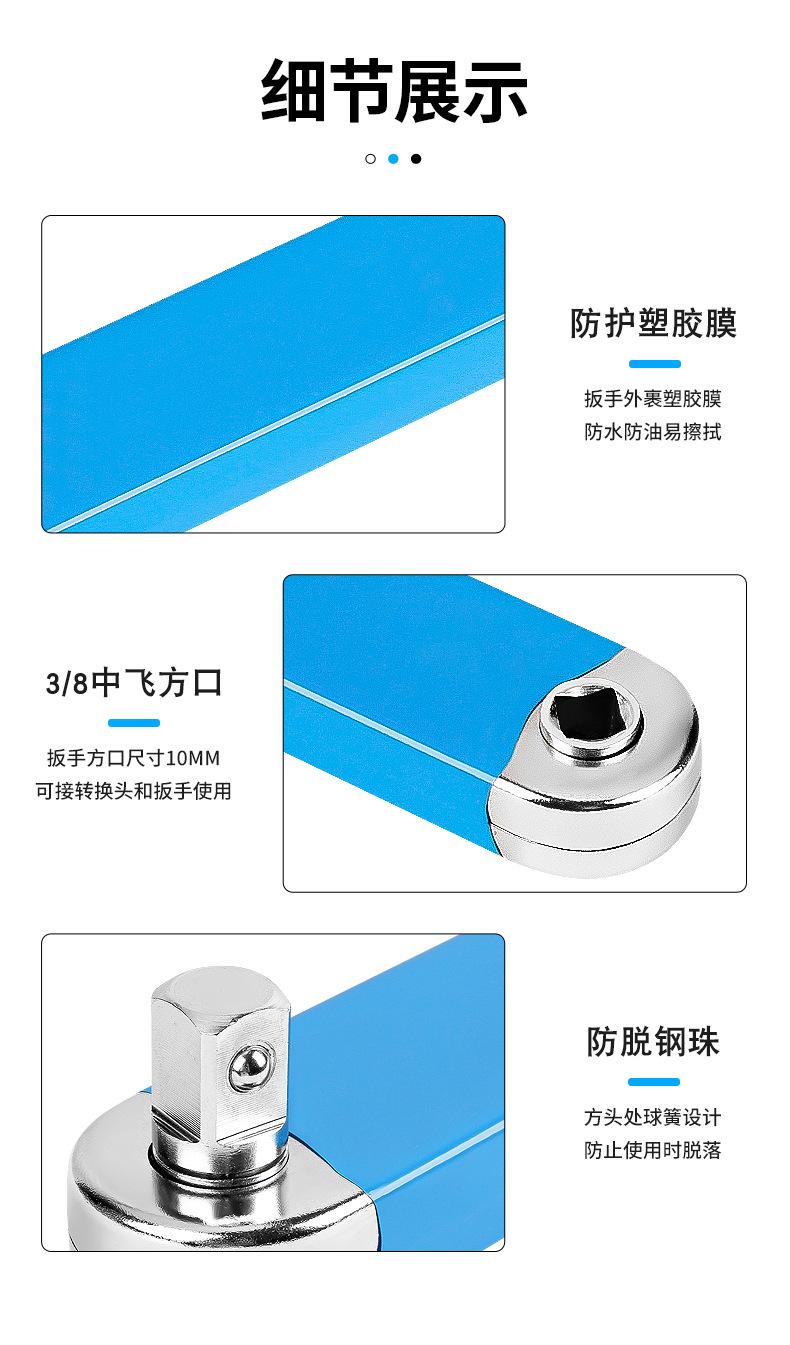 细节展示

防护塑胶膜

扳手外裹塑胶膜
防水防油易擦拭

3/8中飞方口

扳手方口尺寸10MM
可接转换头和扳手使用

防脱钢珠

方头处球簧设计
防止使用时脱落