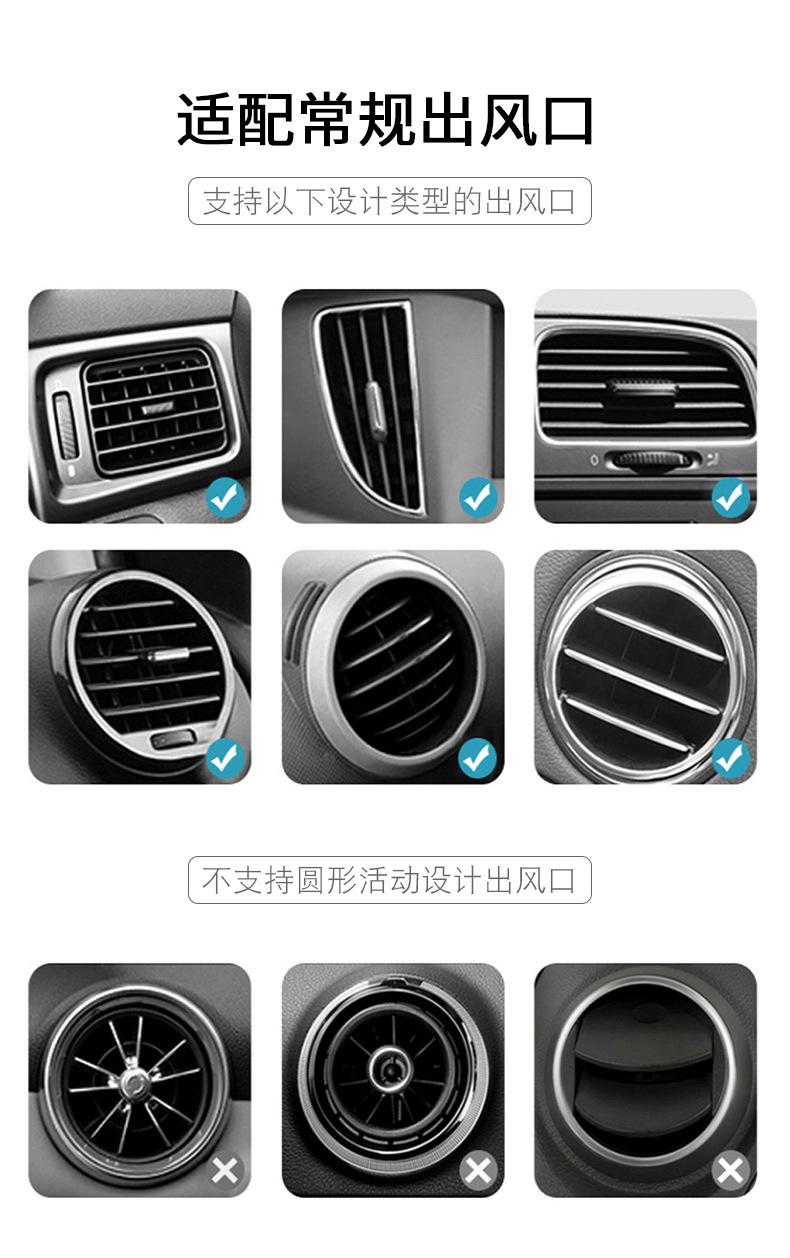 适配常规出风口

支持以下设计类型的出风口

不支持圆形活动设计出风口