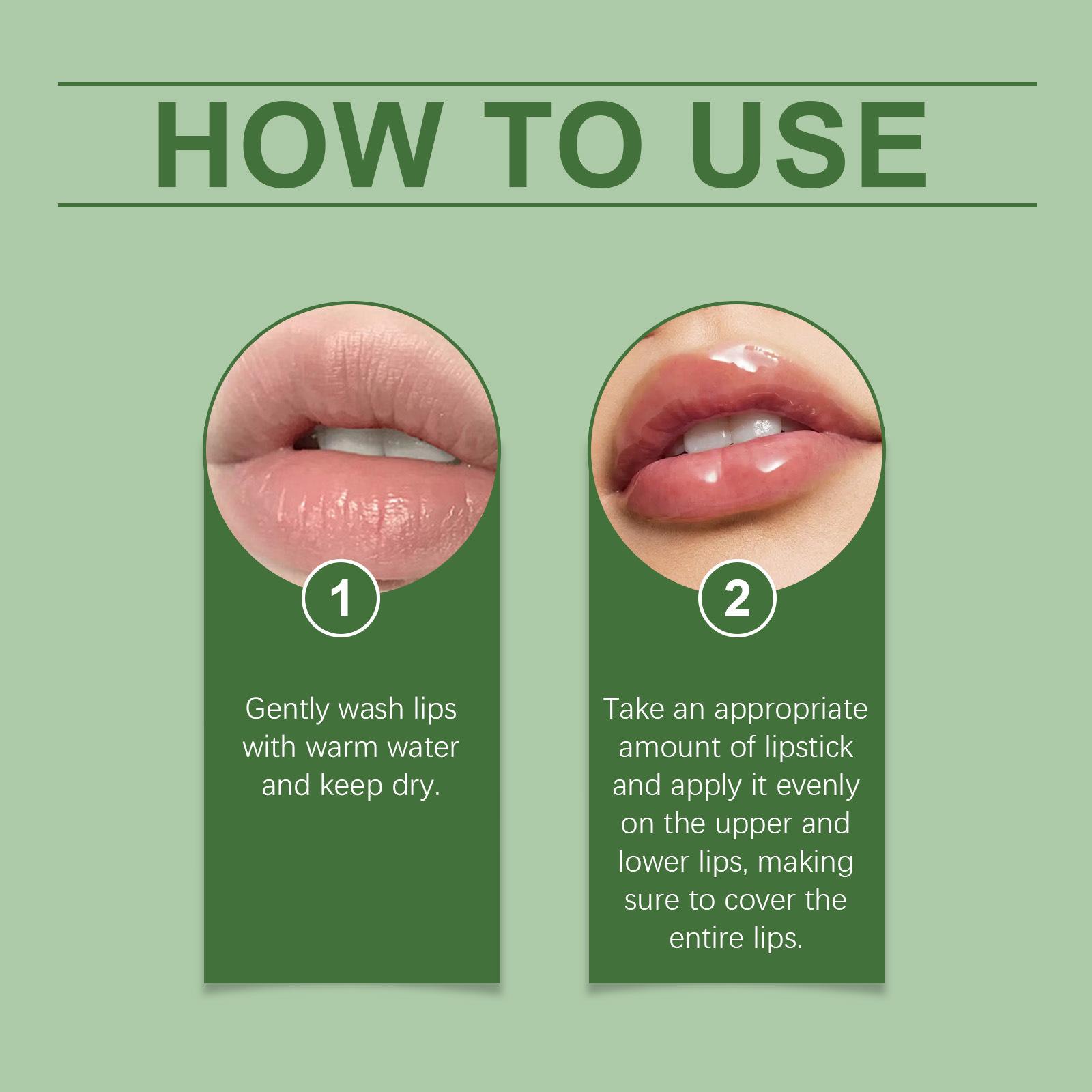 HOW TO USE

1

Gently wash lips with warm water and keep dry.

2

Take an appropriate amount of lipstick and apply it evenly on the upper and lower lips, making sure to cover the entire lips.