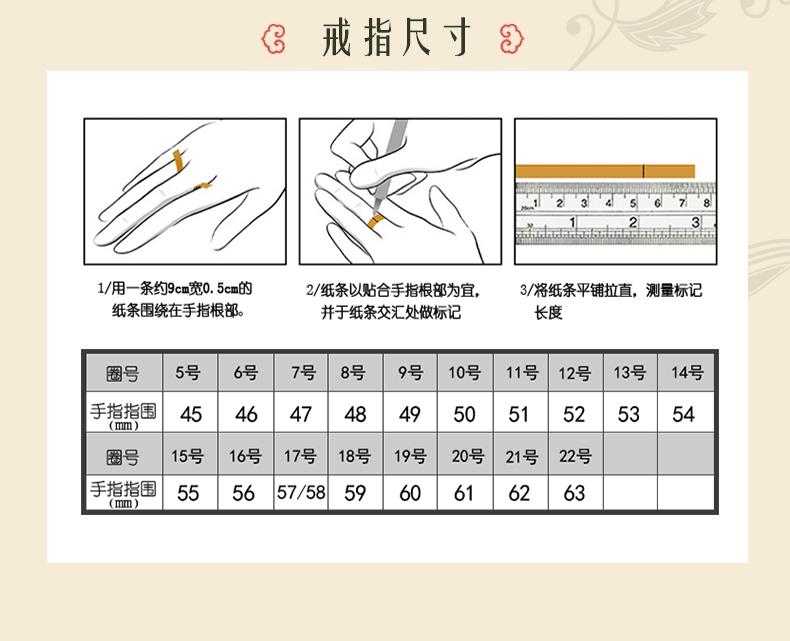 戒指尺寸

1 2 3 4 5 6 7 8
1 2 3

1/用一条约9cm宽0.5cm的纸条围绕在手指根部。

2/纸条以贴合手指根部为宜，并于纸条交汇处做标记

3/将纸条平铺拉直，测量标记长度

| 圈号 | 5号 | 6号 | 7号 | 8号 | 9号 | 10号 | 11号 | 12号 | 13号 | 14号 |
|---|---|---|---|---|---|---|---|---|---|---|
| 手指指围（mm） | 45 | 46 | 47 | 48 | 49 | 50 | 51 | 52 | 53 | 54 |
| 圈号 | 15号 | 16号 | 17号 | 18号 | 19号 | 20号 | 21号 | 22号 | | |
| 手指指围（mm） | 55 | 56 | 57/58 | 59 | 60 | 61 | 62 | 63 | | |