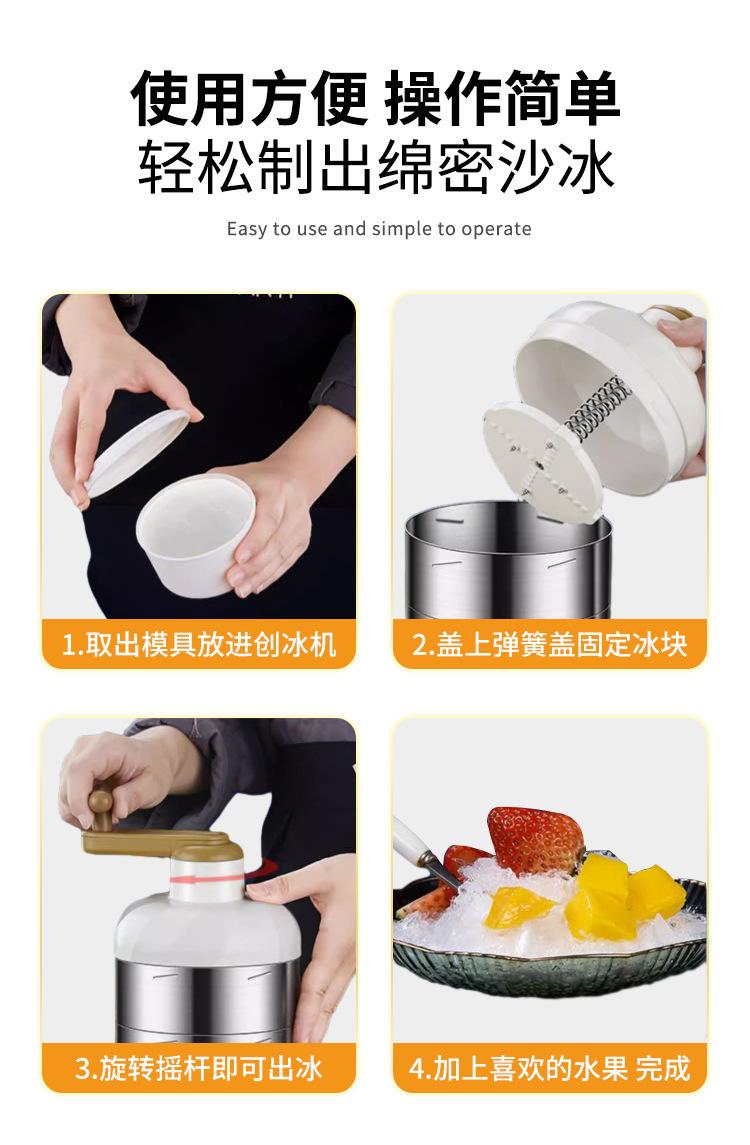 使用方便 操作简单
轻松制出绵密沙冰

Easy to use and simple to operate

1.取出模具放进刨冰机

2.盖上弹簧盖固定冰块

3.旋转摇杆即可出冰

4.加上喜欢的水果 完成