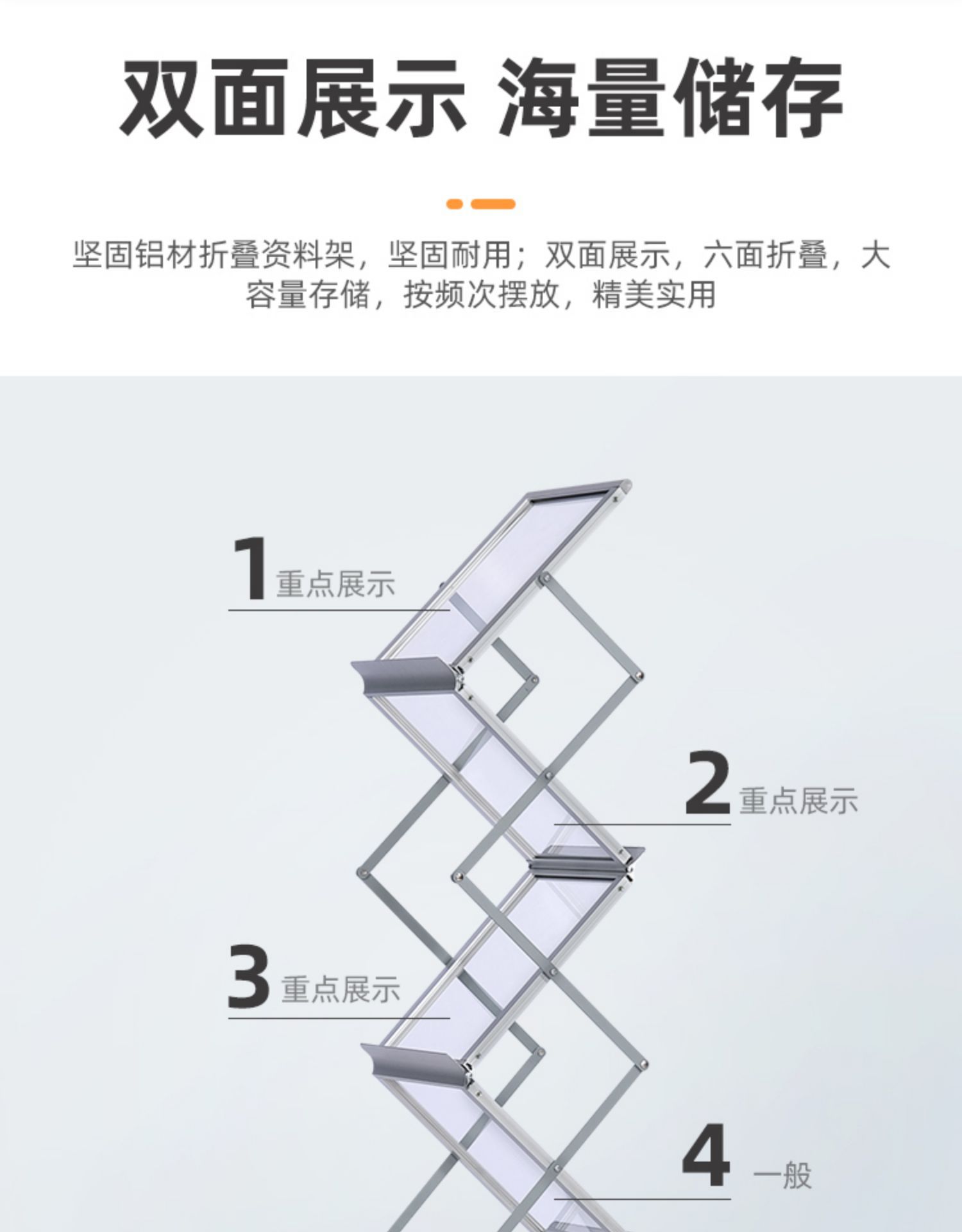 双面展示 海量储存

坚固铝材折叠资料架，坚固耐用；双面展示，六面折叠，大容量存储，按频次摆放，精美实用

1 重点展示

2 重点展示

3 重点展示

4 一般