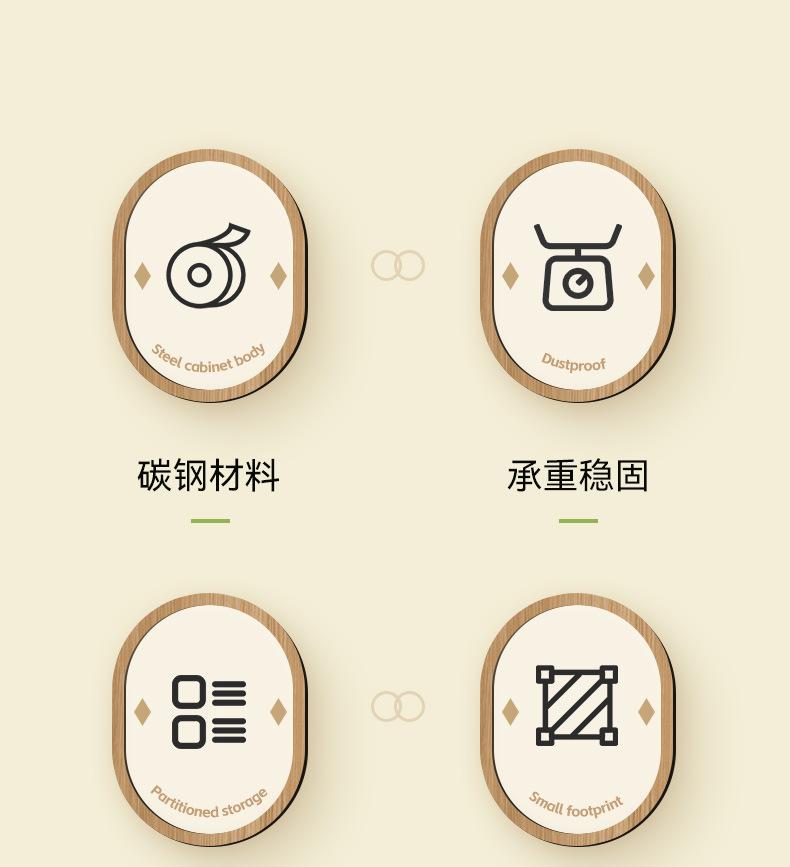 Steel cabinet body

碳钢材料

Dustproof

承重稳固

Partitioned storage

Small footprint