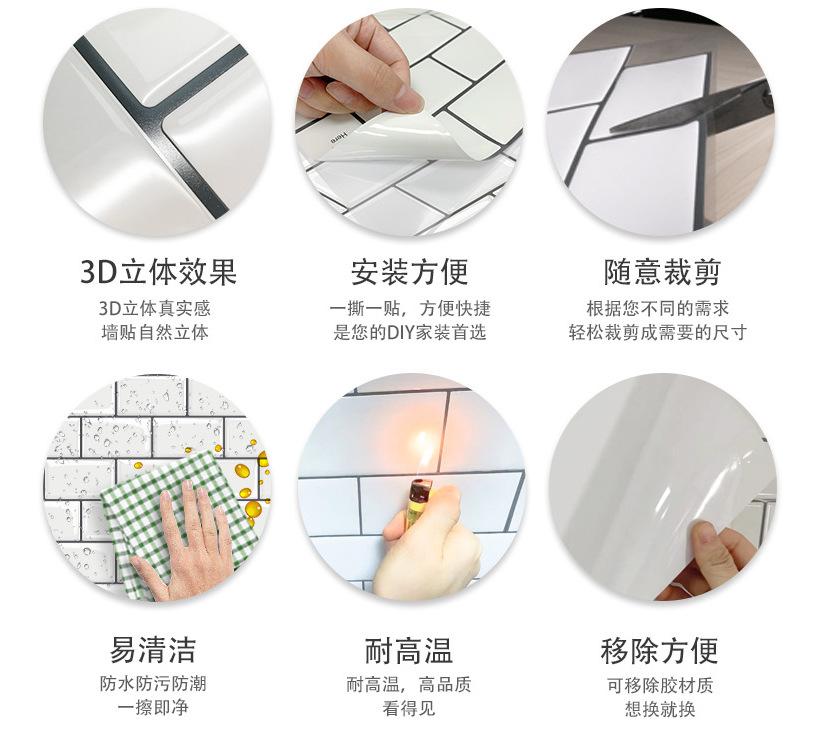 3D立体效果
3D立体真实感
墙贴自然立体

安装方便
一撕一贴，方便快捷
是您的DIY家装首选

随意裁剪
根据您不同的需求
轻松裁剪成需要的尺寸

易清洁
防水防污防潮
一擦即净

耐高温
耐高温，高品质
看得见

移除方便
可移除胶材质
想换就换