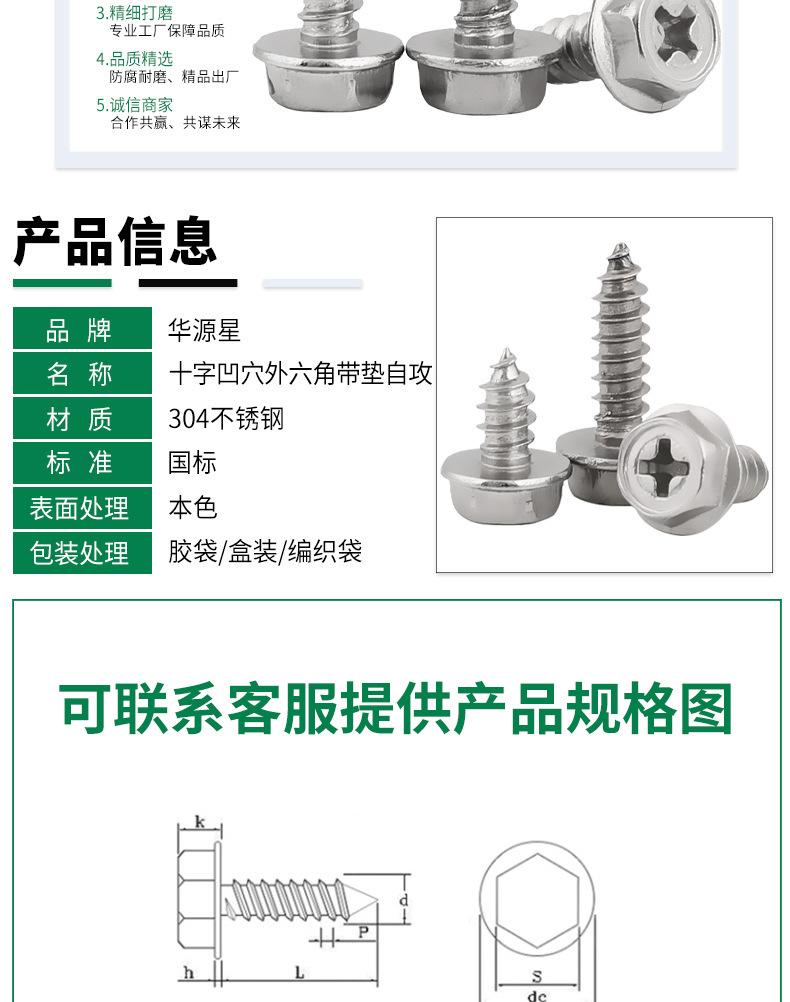 3.精细打磨
专业工厂保障品质

4.品质精选
防腐耐磨、精品出厂

5.诚信商家
合作共赢、共谋未来

产品信息

| 品 牌 | 华源星 |
|---|---|
| 名 称 | 十字凹穴外六角带垫自攻 |
| 材 质 | 304不锈钢 |
| 标 准 | 国标 |
| 表面处理 | 本色 |
| 包装处理 | 胶袋/盒装/编织袋 |

可联系客服提供产品规格图

k
d
P
h
L
S
dc