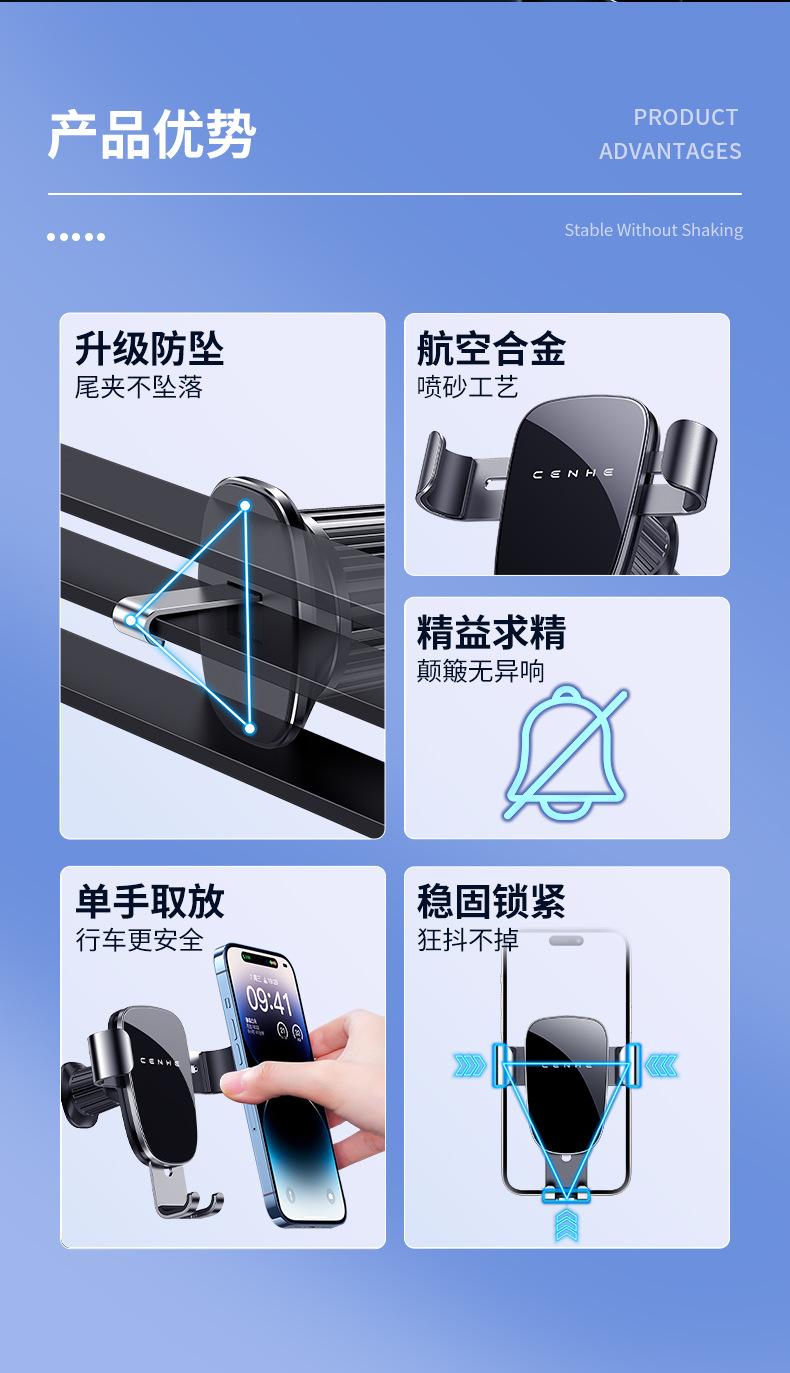 产品优势

PRODUCT ADVANTAGES

Stable Without Shaking

升级防坠
尾夹不坠落

航空合金
喷砂工艺

CENHE

精益求精
颠簸无异响

单手取放
行车更安全

CENHE

09:41

稳固锁紧
狂抖不掉

CENHE