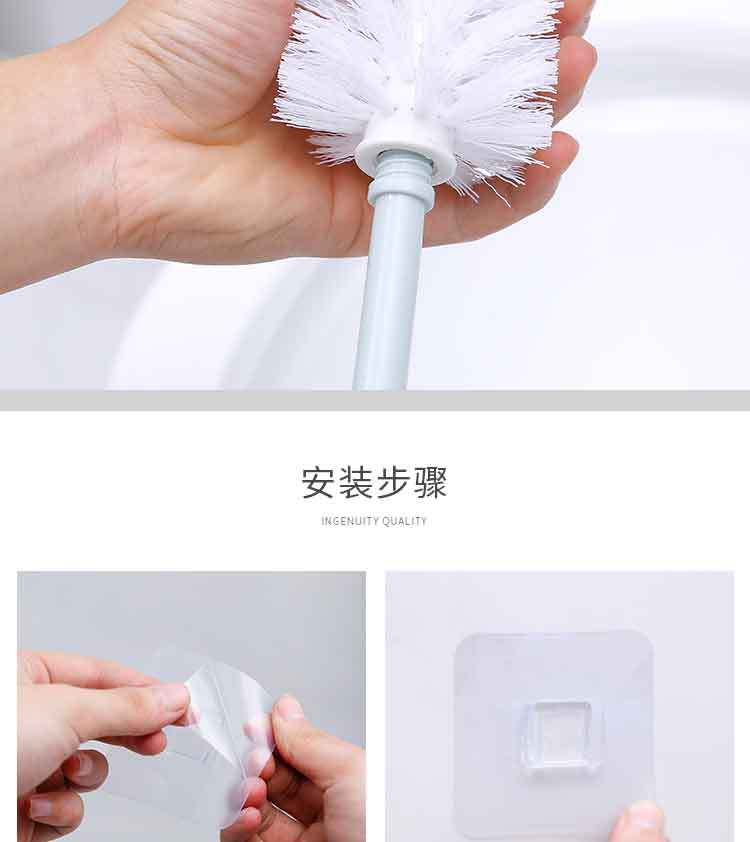 安装步骤

INGENUITY QUALITY