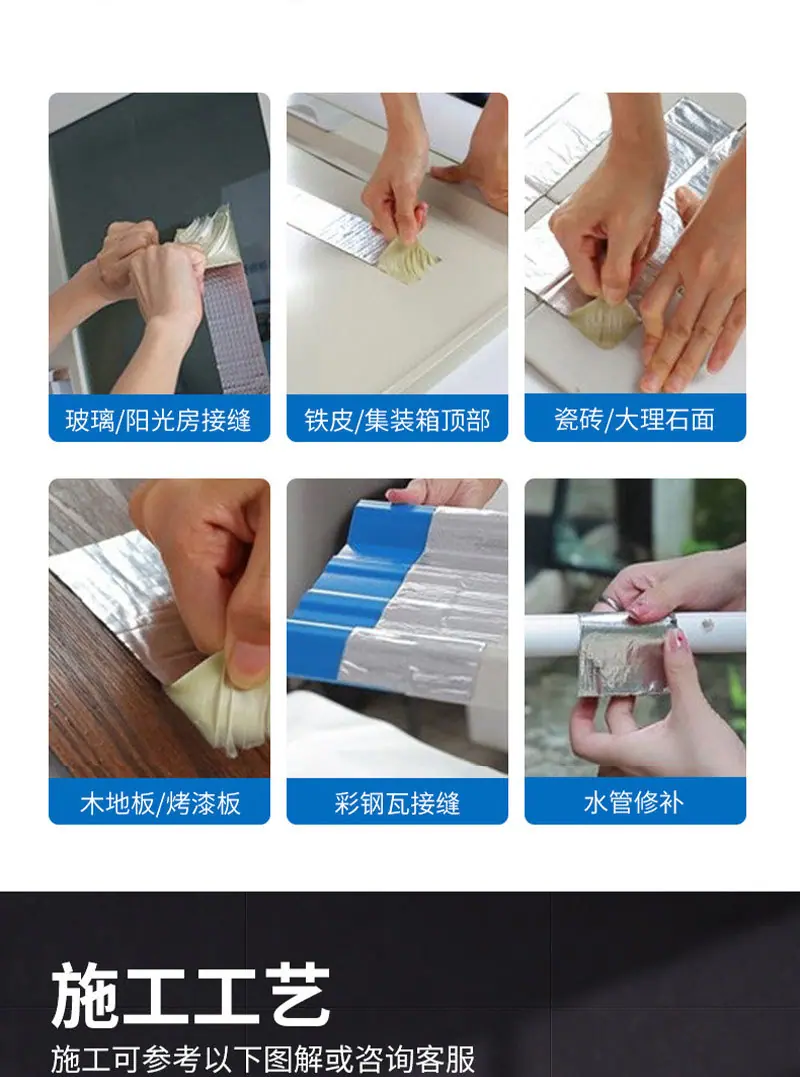 玻璃/阳光房接缝

铁皮/集装箱顶部

瓷砖/大理石面

木地板/烤漆板

彩钢瓦接缝

水管修补

施工工艺

施工可参考以下图解或咨询客服