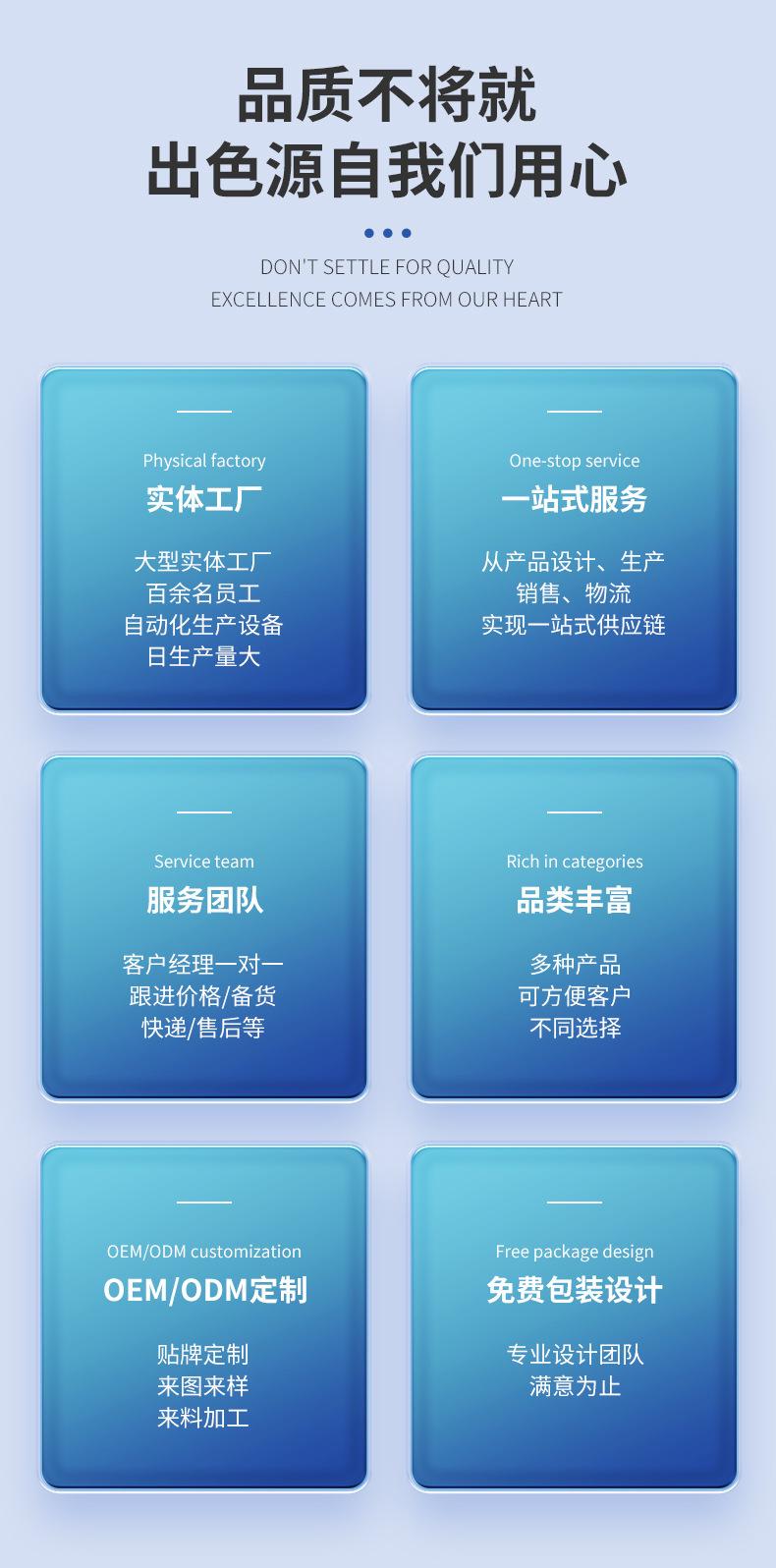 品质不将就
出色源自我们用心

DON'T SETTLE FOR QUALITY
EXCELLENCE COMES FROM OUR HEART

Physical factory
实体工厂

大型实体工厂
百余名员工
自动化生产设备
日生产量大

One-stop service
一站式服务

从产品设计、生产
销售、物流
实现一站式供应链

Service team
服务团队

客户经理一对一
跟进价格/备货
快递/售后等

Rich in categories
品类丰富

多种产品
可方便客户
不同选择

OEM/ODM customization
OEM/ODM定制

贴牌定制
来图来样
来料加工

Free package design
免费包装设计

专业设计团队
满意为止