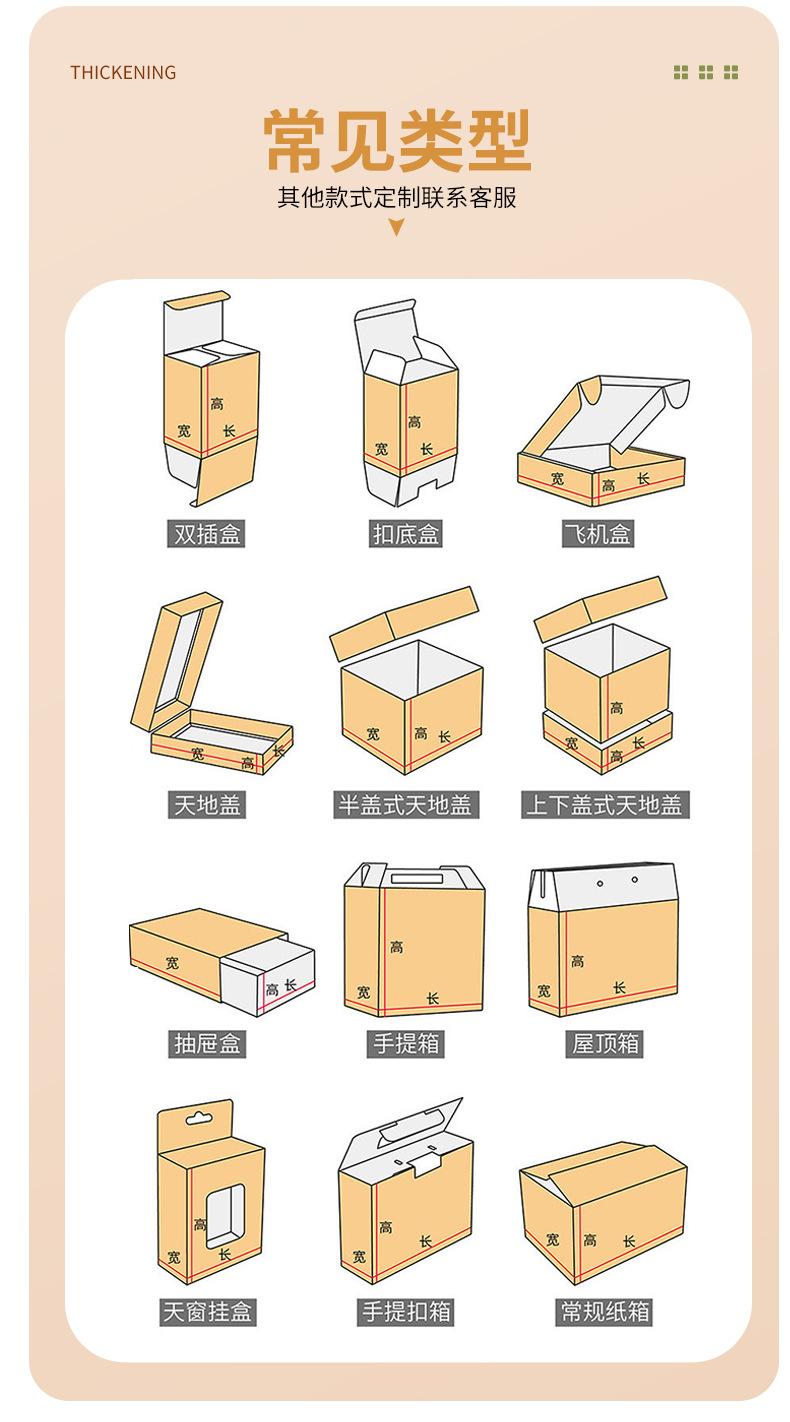 THICKENING

常见类型

其他款式定制联系客服

高
宽
长
双插盒

高
宽
长
扣底盒

宽
高
长
飞机盒

宽
高
长
天地盖

宽
高
长
半盖式天地盖

高
宽
高
长
上下盖式天地盖

宽
高
长
抽屉盒

高
宽
长
手提箱

高
宽
长
屋顶箱

高
宽
长
天窗挂盒

高
宽
长
手提扣箱

宽
高
长
常规纸箱