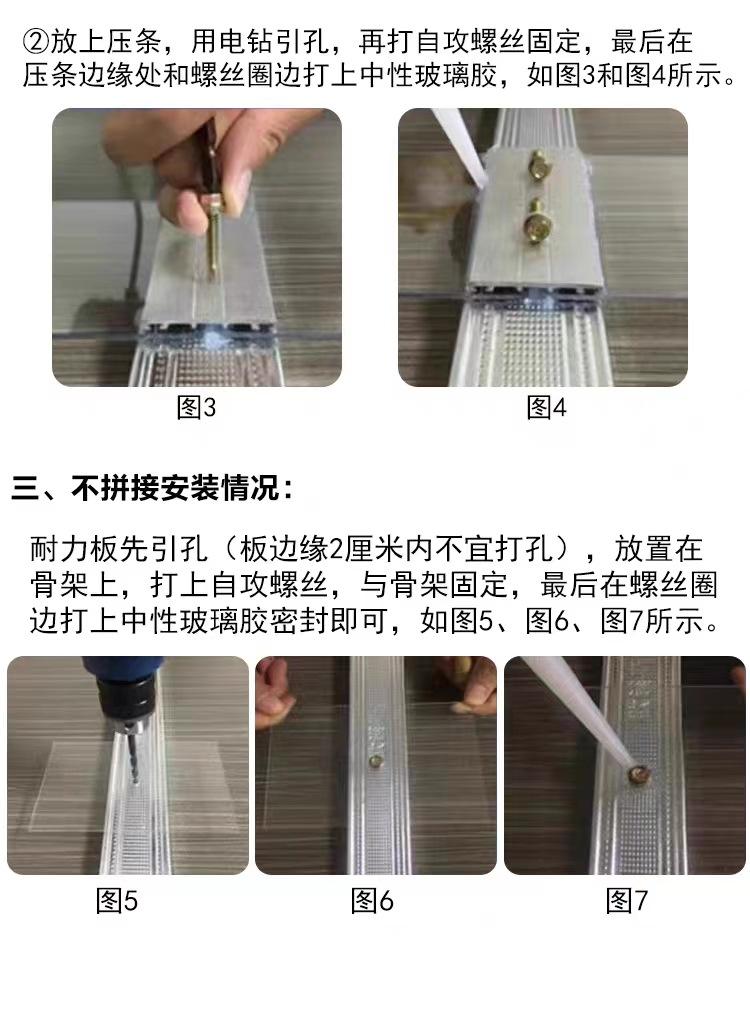 ②放上压条，用电钻引孔，再打自攻螺丝固定，最后在压条边缘处和螺丝圈边打上中性玻璃胶，如图3和图4所示。

图3

图4

三、不拼接安装情况：

耐力板先引孔（板边缘2厘米内不宜打孔），放置在骨架上，打上自攻螺丝，与骨架固定，最后在螺丝圈边打上中性玻璃胶密封即可，如图5、图6、图7所示。

图5

图6

图7