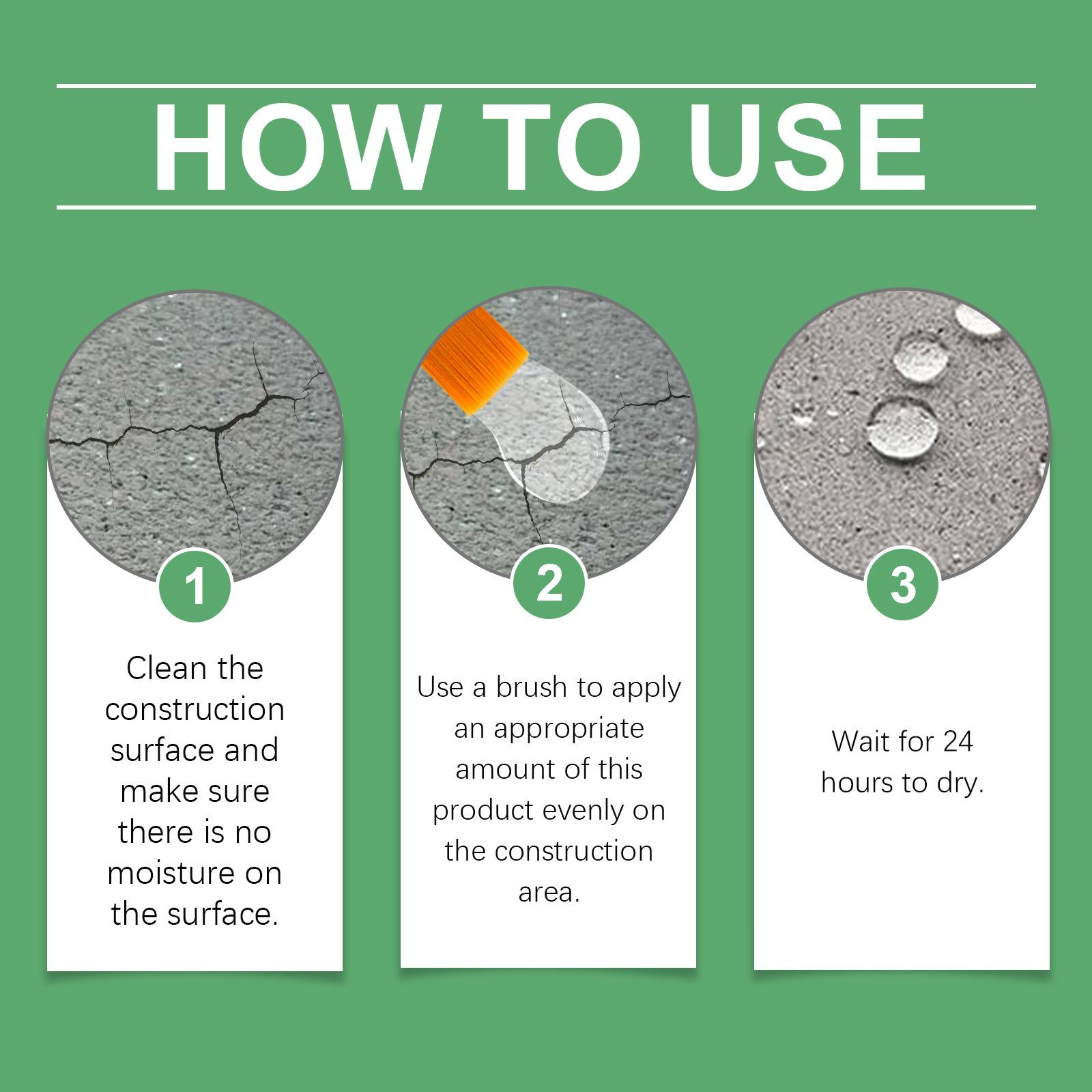 HOW TO USE

1

Clean the construction surface and make sure there is no moisture on the surface.

2

Use a brush to apply an appropriate amount of this product evenly on the construction area.

3

Wait for 24 hours to dry.