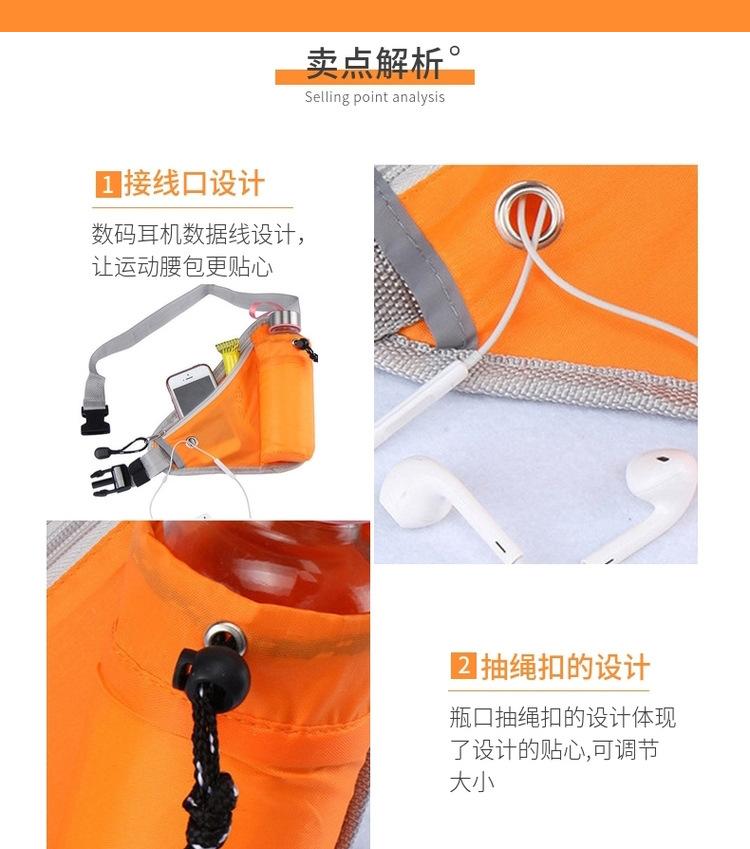 卖点解析°
Selling point analysis

1 接线口设计

数码耳机数据线设计，让运动腰包更贴心

2 抽绳扣的设计

瓶口抽绳扣的设计体现了设计的贴心,可调节大小