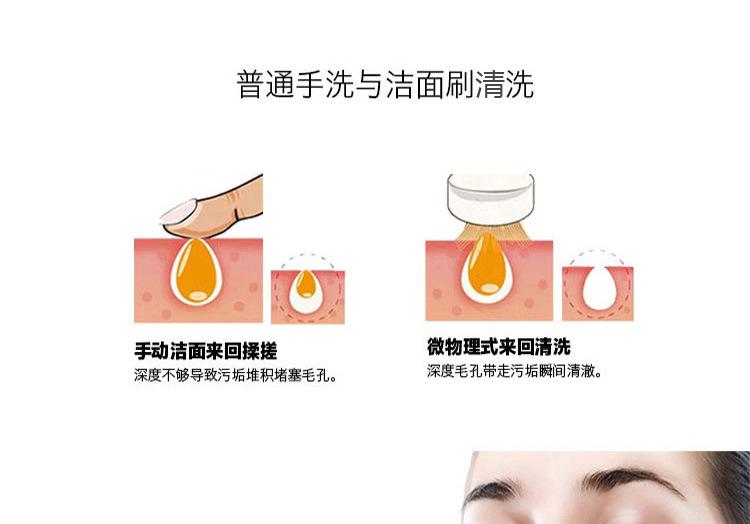 普通手洗与洁面刷清洗

手动洁面来回揉搓
深度不够导致污垢堆积堵塞毛孔。

微物理式来回清洗
深度毛孔带走污垢瞬间清澈。