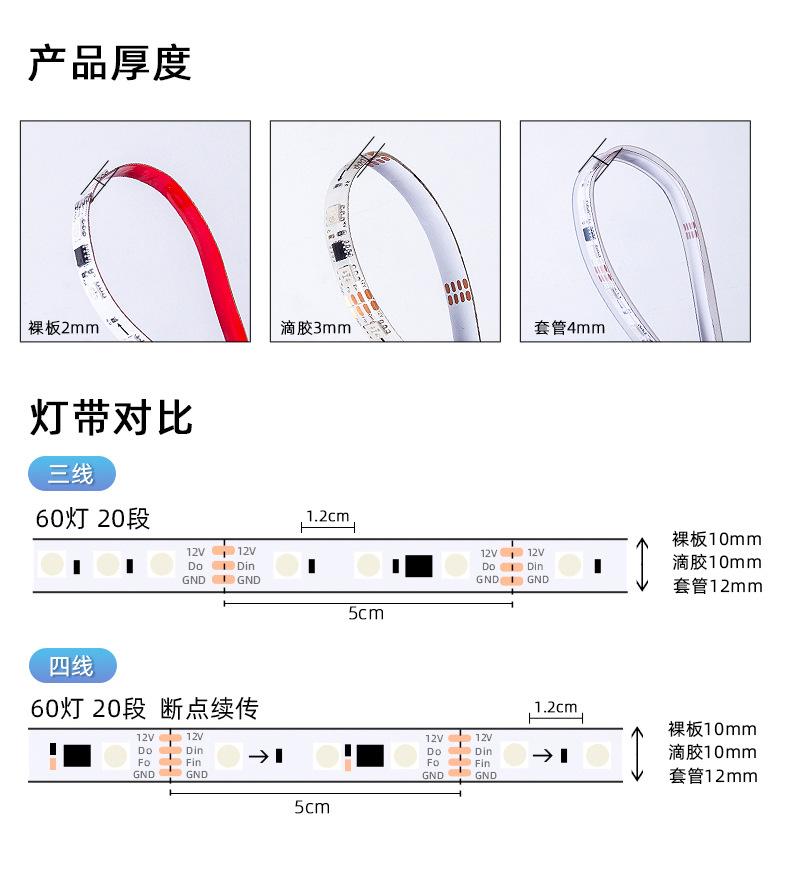 产品厚度

裸板2mm

滴胶3mm

套管4mm

灯带对比

三线

60灯 20段

1.2cm

12V
Do
GND

12V
Din
GND

12V
Do
GND

12V
Din
GND

5cm

裸板10mm
滴胶10mm
套管12mm

四线

60灯 20段 断点续传

1.2cm

12V
Do
Fo
GND

12V
Din
Fin
GND

12V
Do
Fo
GND

12V
Din
Fin
GND

5cm

裸板10mm
滴胶10mm
套管12mm