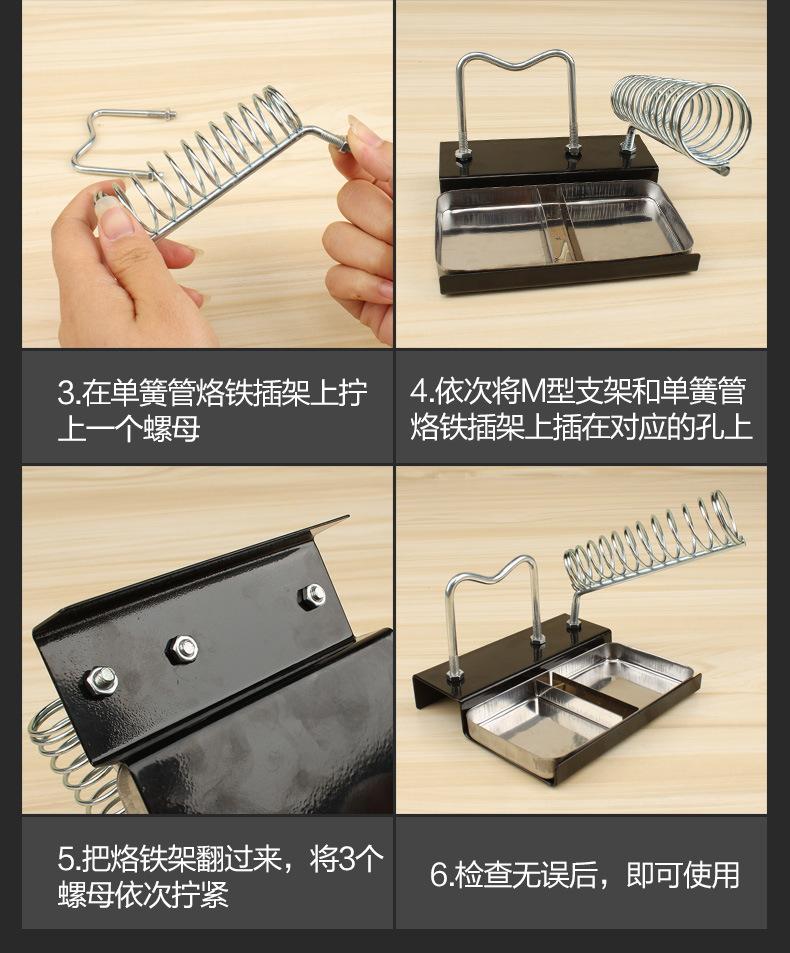 3.在单簧管烙铁插架上拧上一个螺母

4.依次将M型支架和单簧管烙铁插架上插在对应的孔上

5.把烙铁架翻过来，将3个螺母依次拧紧

6.检查无误后，即可使用