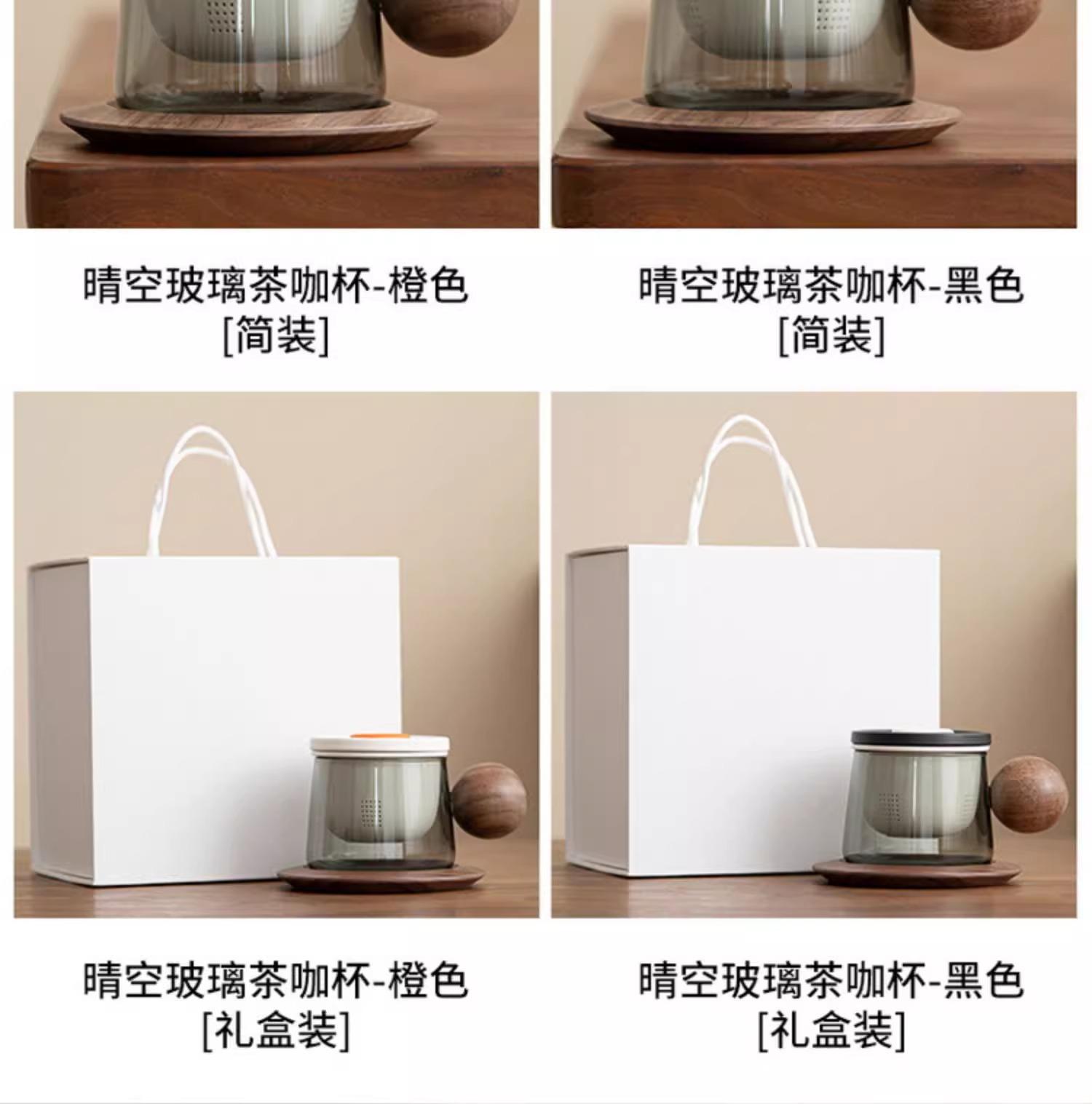 晴空玻璃茶咖杯-橙色
[简装]

晴空玻璃茶咖杯-黑色
[简装]

晴空玻璃茶咖杯-橙色
[礼盒装]

晴空玻璃茶咖杯-黑色
[礼盒装]