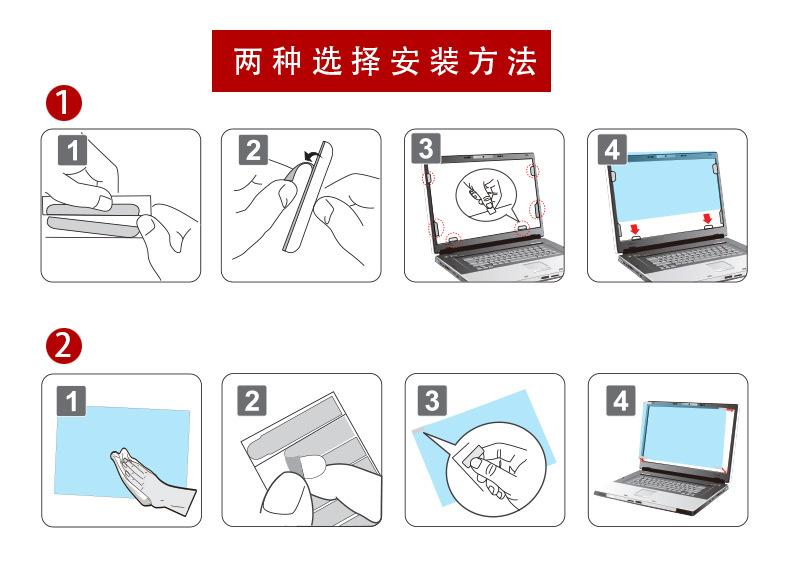 两种选择安装方法

1

1

2

3

4

2

1

2

3

4