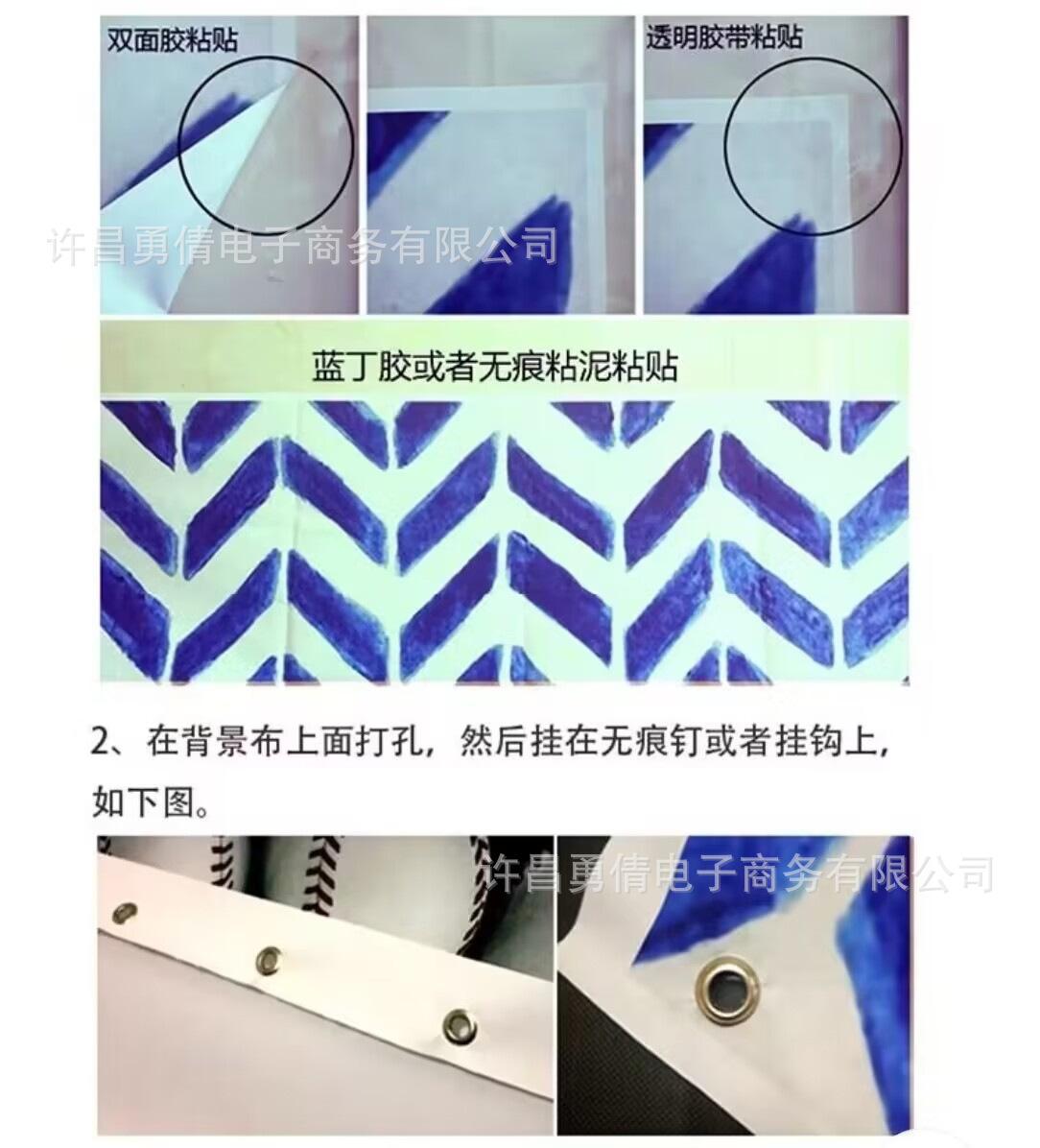 双面胶粘贴

透明胶带粘贴

许昌勇倩电子商务有限公司

蓝丁胶或者无痕粘泥粘贴

2、在背景布上面打孔，然后挂在无痕钉或者挂钩上，如下图。

许昌勇倩电子商务有限公司