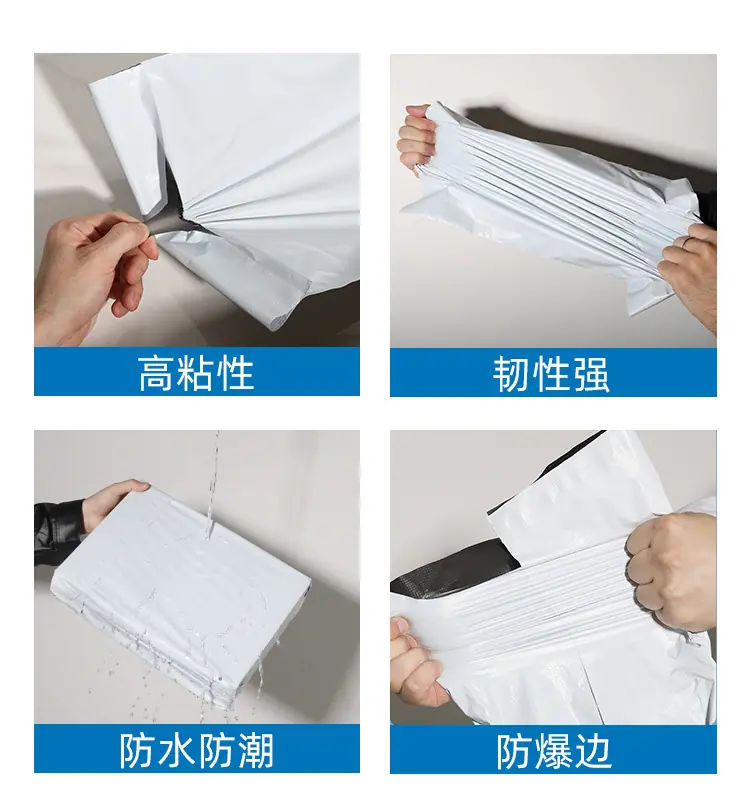 高粘性

韧性强

防水防潮

防爆边