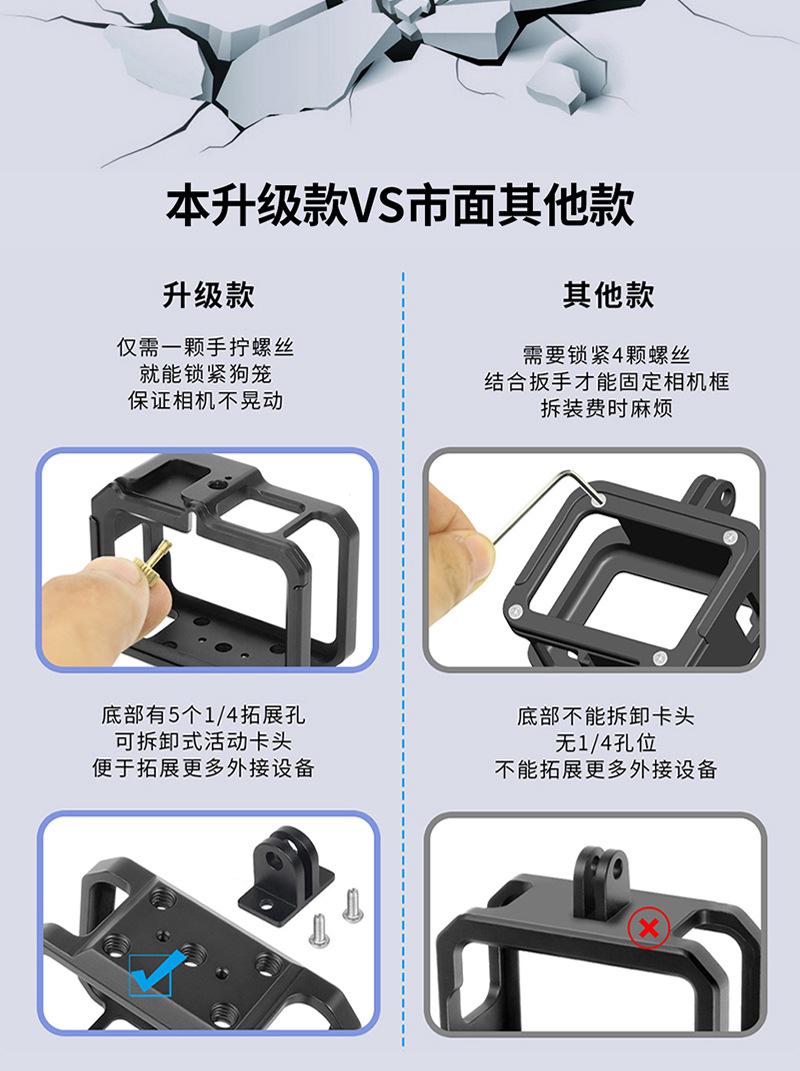 本升级款VS市面其他款

升级款

仅需一颗手拧螺丝
就能锁紧狗笼
保证相机不晃动

底部有5个1/4拓展孔
可拆卸式活动卡头
便于拓展更多外接设备

其他款

需要锁紧4颗螺丝
结合扳手才能固定相机框
拆装费时麻烦

底部不能拆卸卡头
无1/4孔位
不能拓展更多外接设备