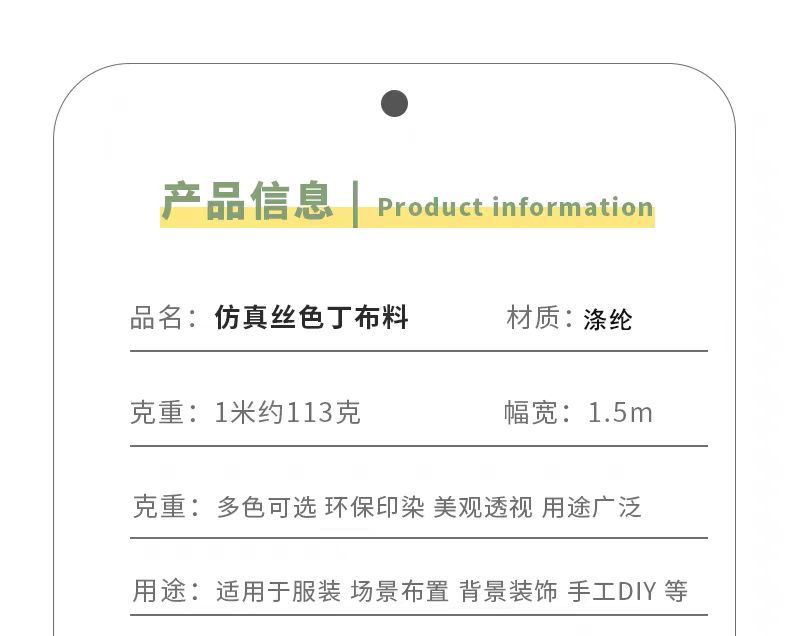 产品信息 | Product information

品名：仿真丝色丁布料 材质：涤纶

克重：1米约113克 幅宽：1.5m

克重：多色可选 环保印染 美观透视 用途广泛

用途：适用于服装 场景布置 背景装饰 手工DIY 等