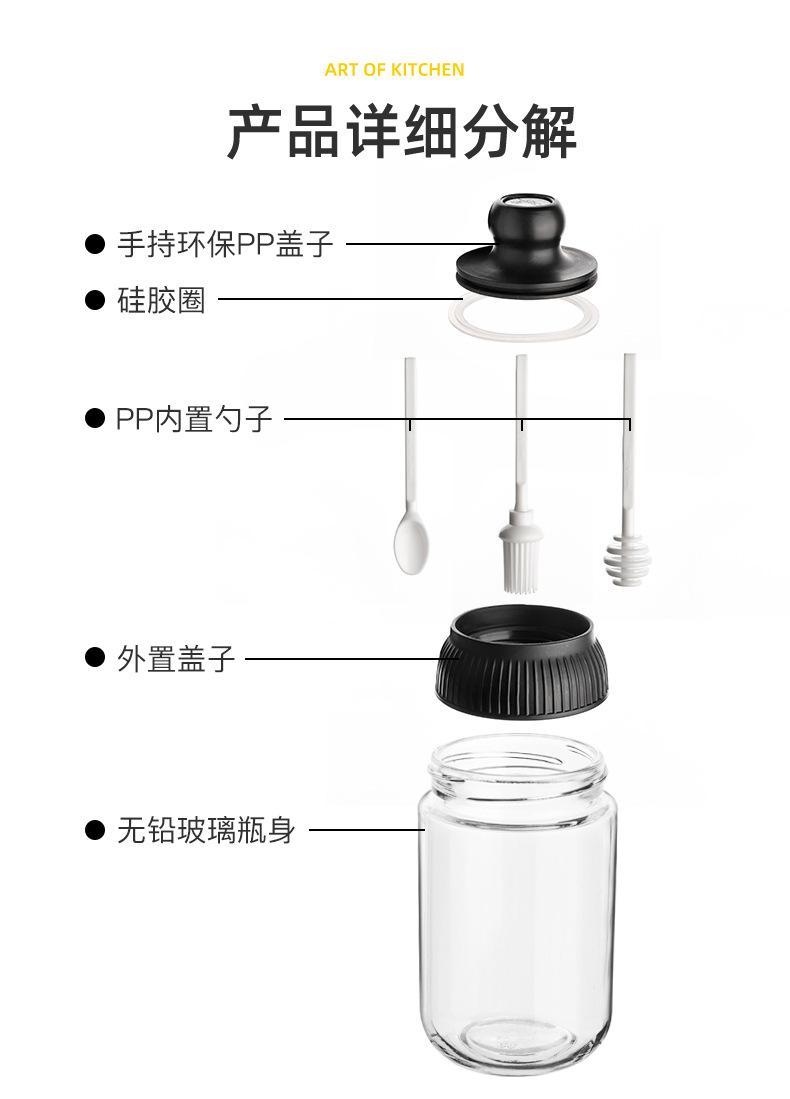 ART OF KITCHEN

产品详细分解

● 手持环保PP盖子

● 硅胶圈

● PP内置勺子

● 外置盖子

● 无铅玻璃瓶身