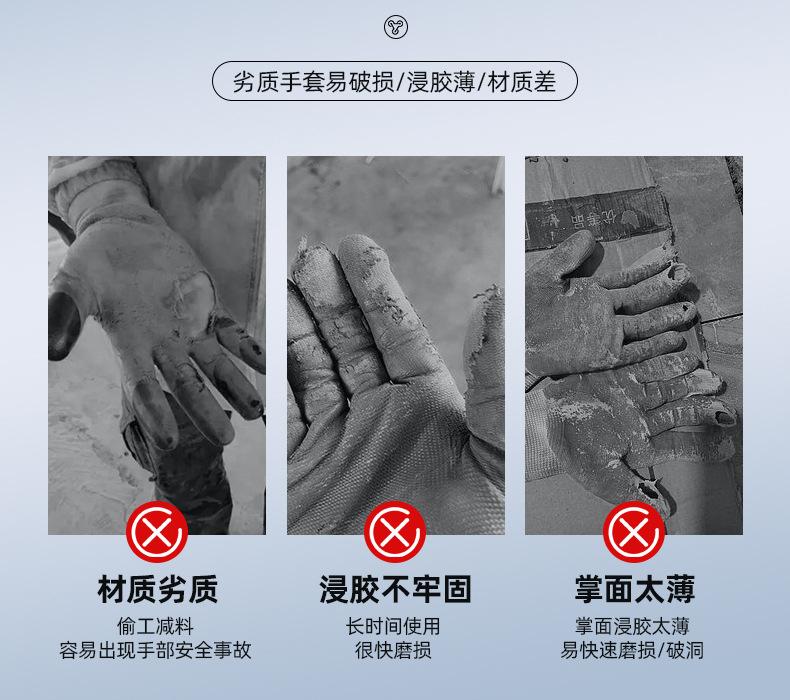 劣质手套易破损/浸胶薄/材质差

材质劣质
偷工减料
容易出现手部安全事故

浸胶不牢固
长时间使用
很快磨损

掌面太薄
掌面浸胶太薄
易快速磨损/破洞