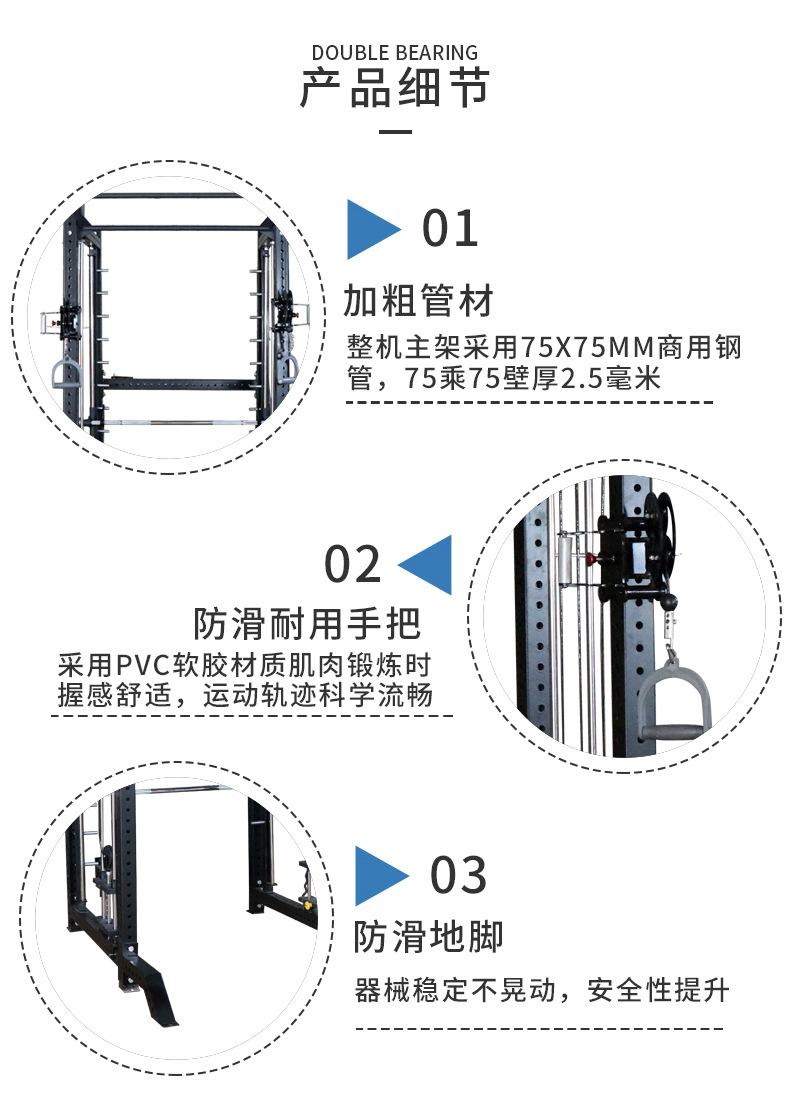 DOUBLE BEARING
产品细节

01
加粗管材
整机主架采用75X75MM商用钢管，75乘75壁厚2.5毫米

02
防滑耐用手把
采用PVC软胶材质肌肉锻炼时握感舒适，运动轨迹科学流畅

03
防滑地脚
器械稳定不晃动，安全性提升