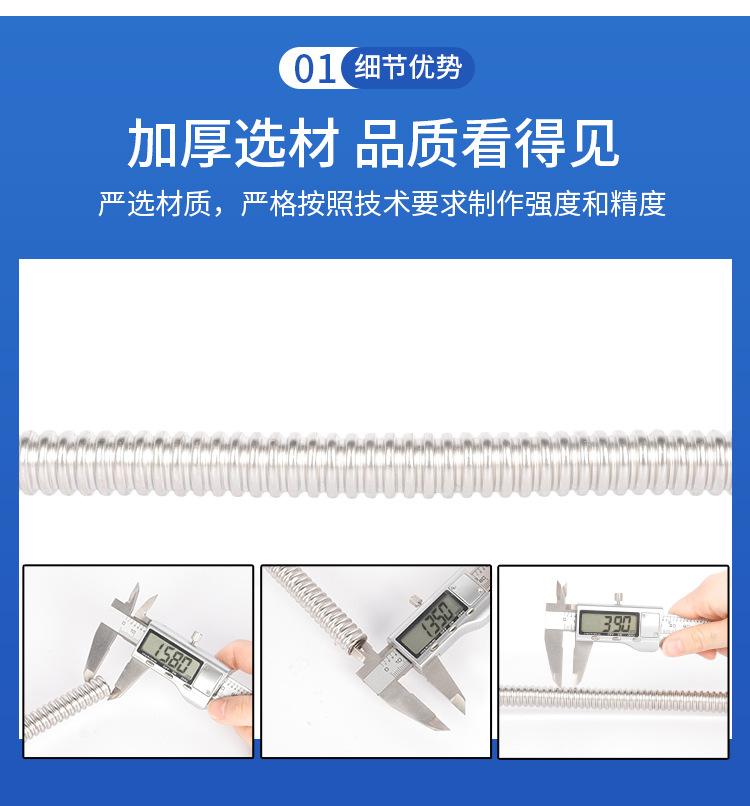 01 细节优势

加厚选材 品质看得见

严选材质，严格按照技术要求制作强度和精度

15.80

13.50

3.90