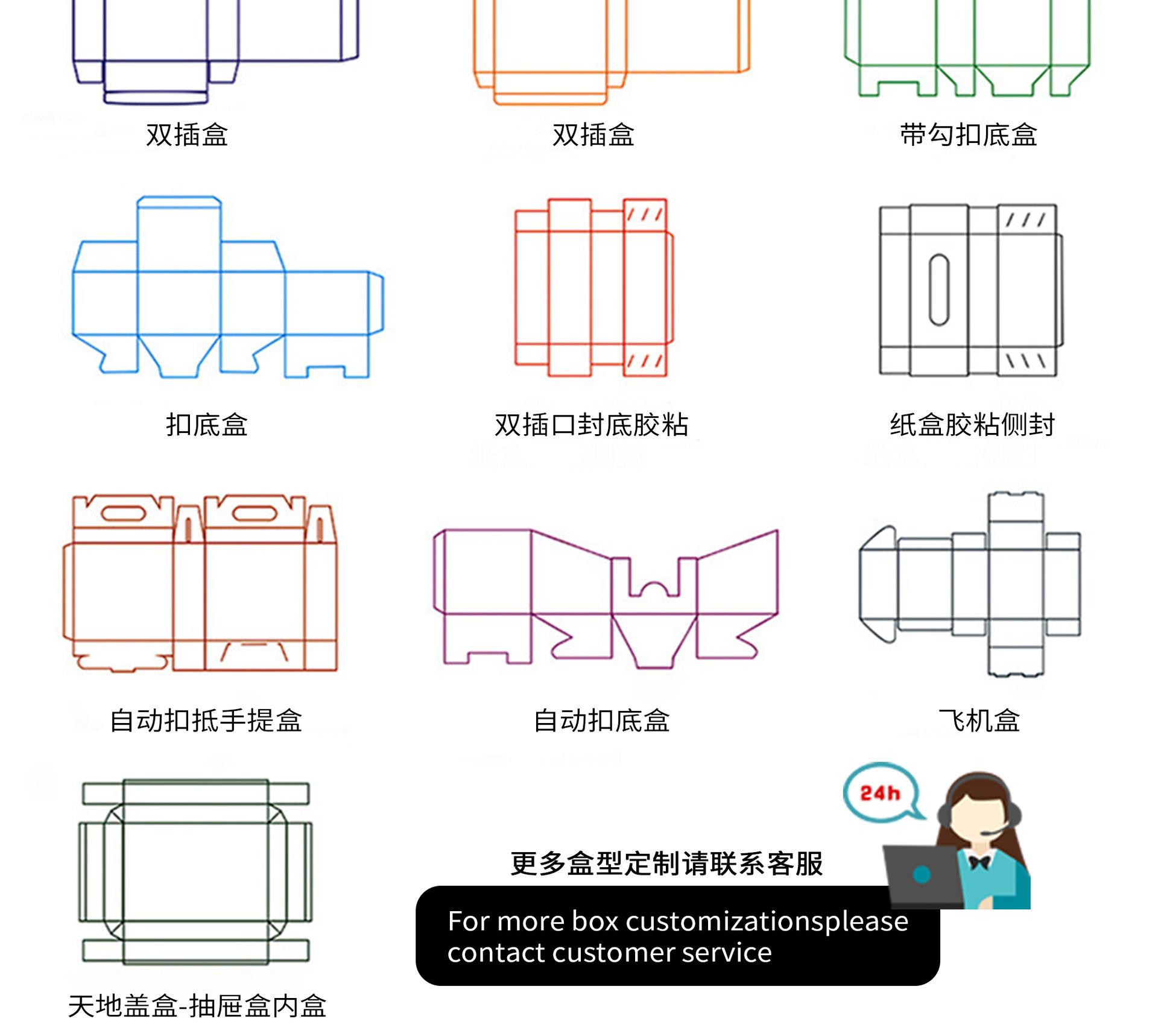 双插盒

双插盒

带勾扣底盒

扣底盒

双插口封底胶粘

纸盒胶粘侧封

自动扣抵手提盒

自动扣底盒

飞机盒

天地盖盒-抽屉盒内盒

24h

更多盒型定制请联系客服

For more box customizationsplease contact customer service