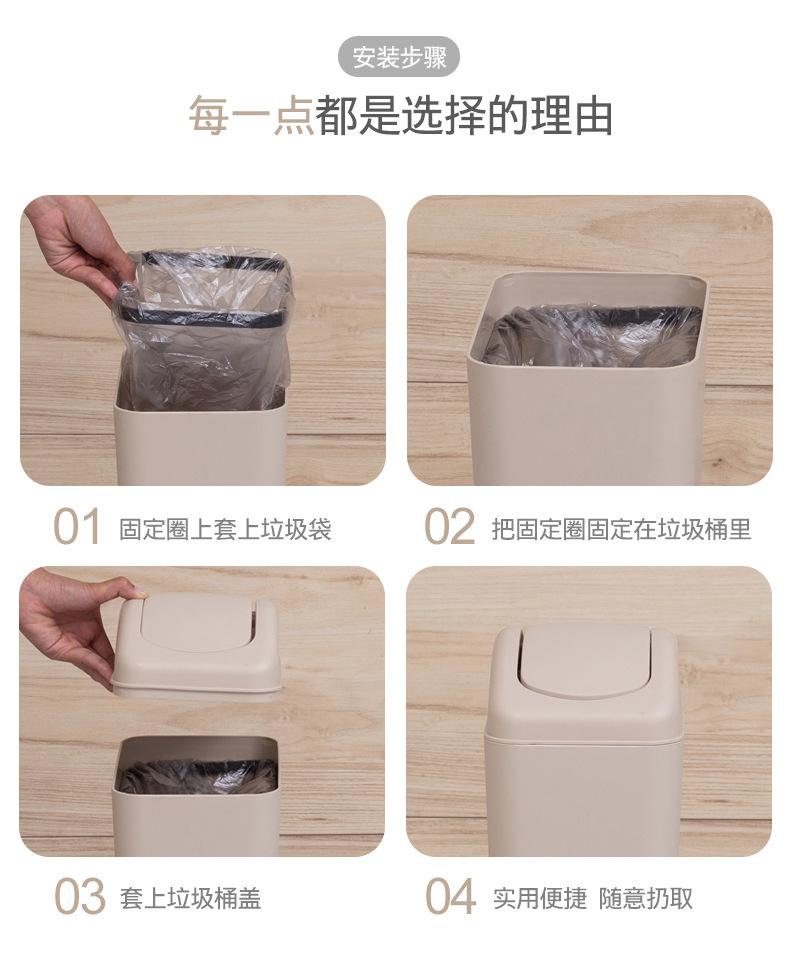 安装步骤

每一点都是选择的理由

01 固定圈上套上垃圾袋

02 把固定圈固定在垃圾桶里

03 套上垃圾桶盖

04 实用便捷 随意扔取