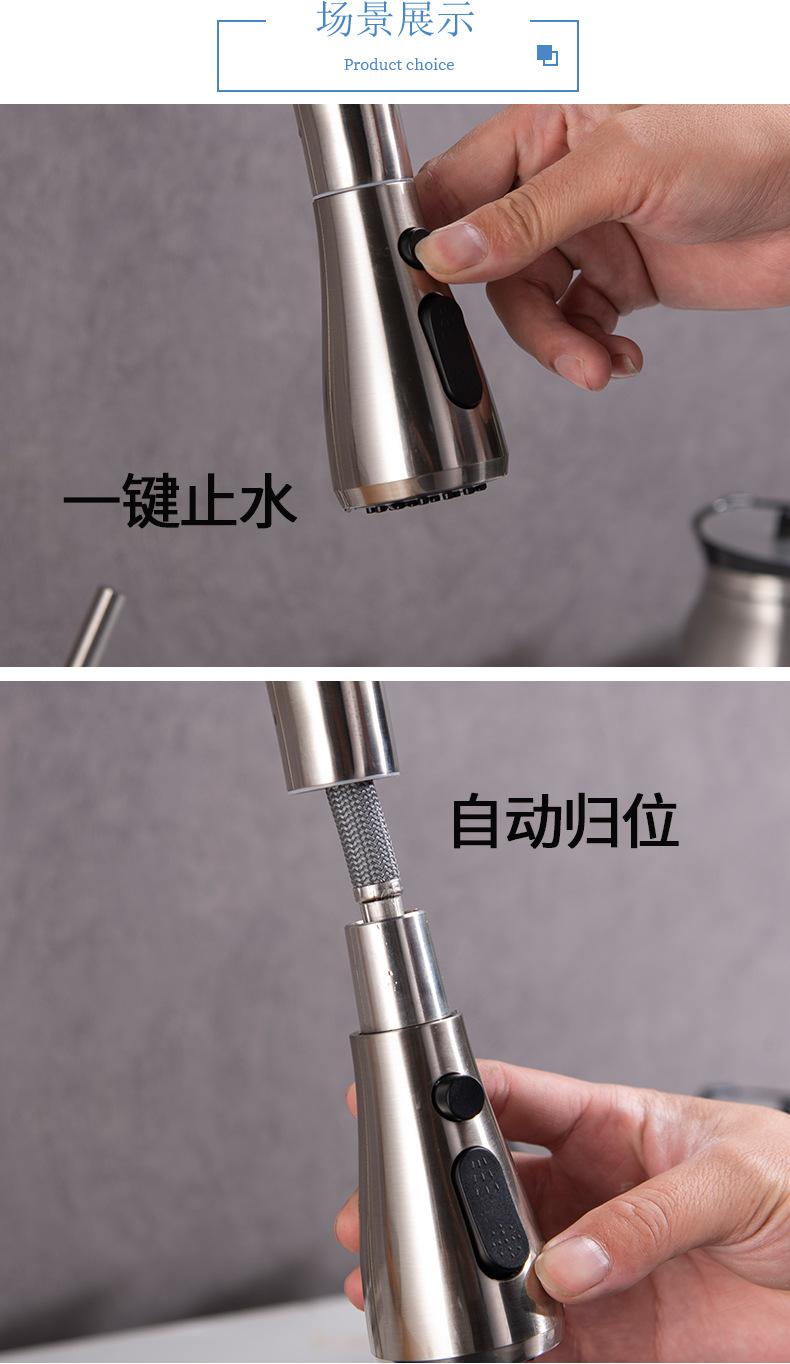 场景展示
Product choice

一键止水

自动归位